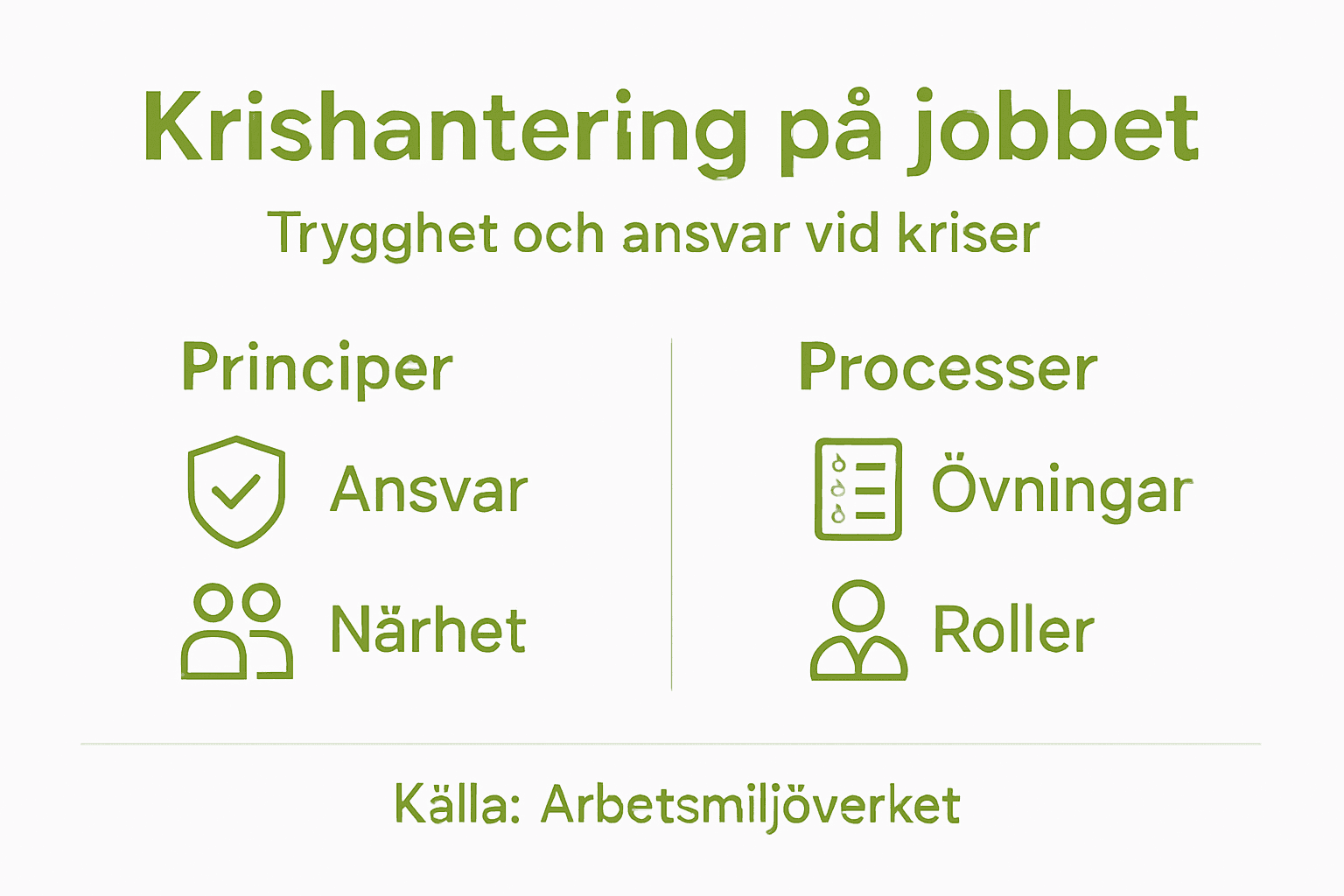 Krishantering på jobbet

Trygghet och ansvar vid kriser

Principer

Ansvar

Närhet

Processer

Övningar

Roller

Källa: Arbetsmiljöverket