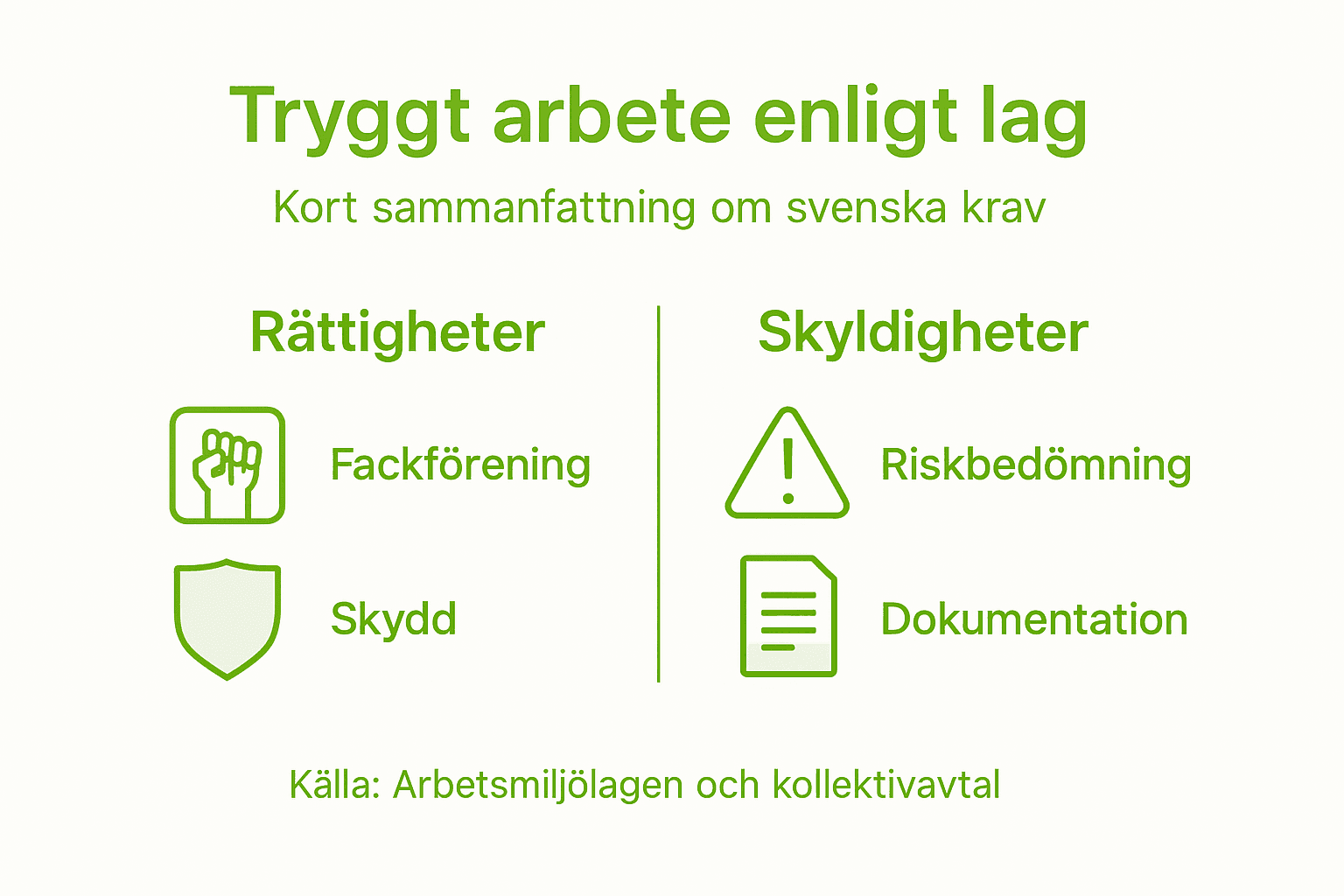 Tryggt arbete enligt lag

Kort sammanfattning om svenska krav

Rättigheter

Fackförening

Skydd

Skyldigheter

Riskbedömning

Dokumentation

Källa: Arbetsmiljölagen och kollektivavtal