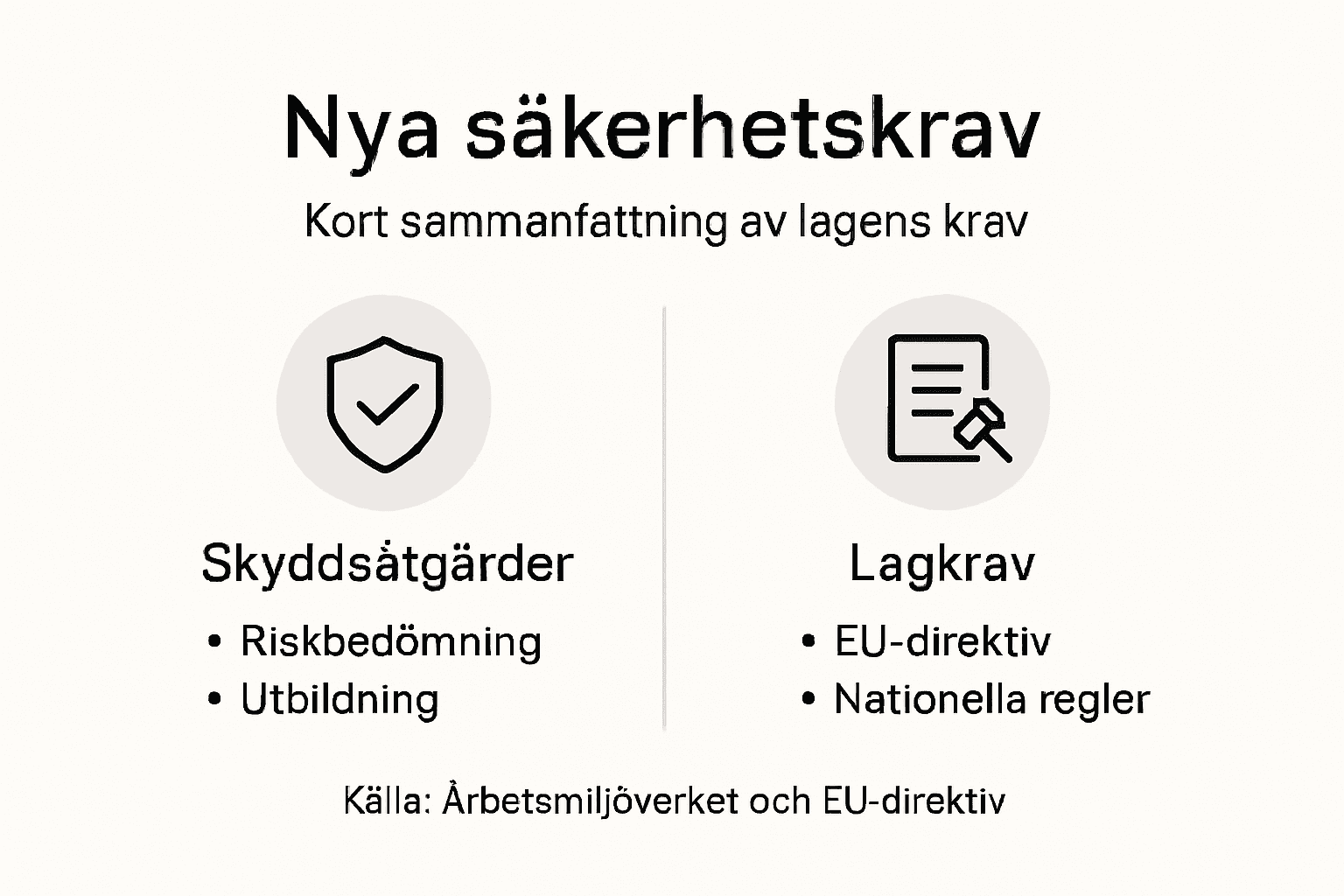 Nya säkerhetskrav

Kort sammanfattning av lagens krav

Skyddsåtgärder

• Riskbedömning
• Utbildning

Lagkrav

• EU-direktiv
• Nationella regler

Källa: Årbetsmiljöverket och EU-direktiv