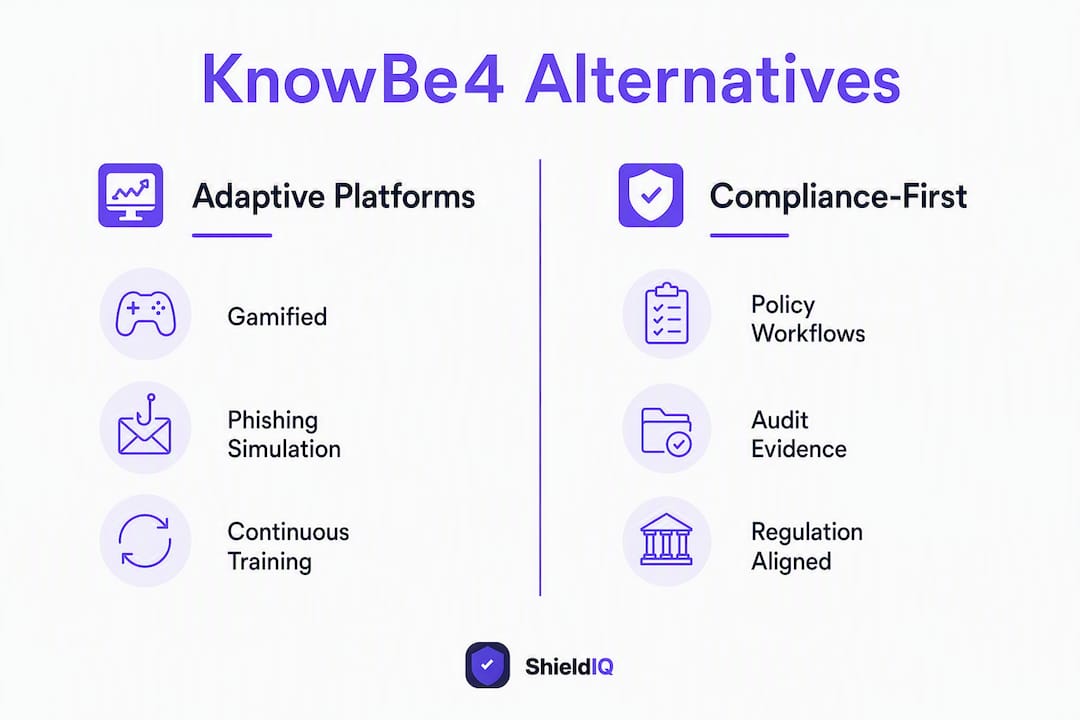 KnowBe4 Alternatives

Adaptive Platforms

Gamified

Phishing Simulation

Continuous Training

Compliance-First

Policy Workflows

Audit Evidence

Regulation Aligned

ShieldIQ