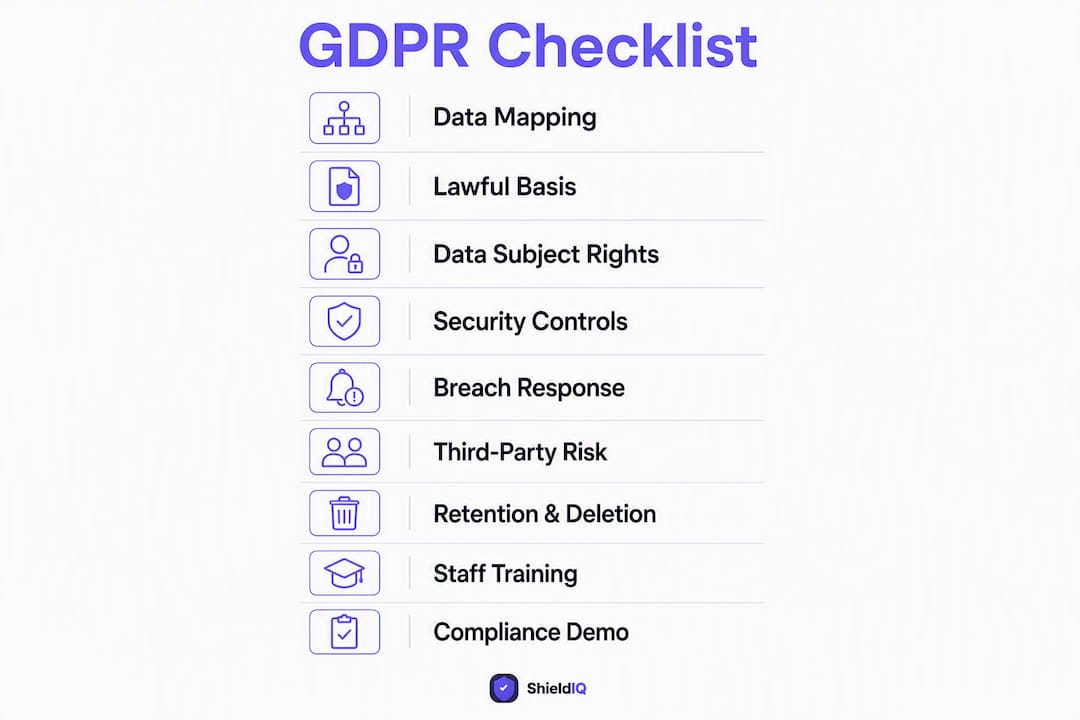 GDPR Checklist

Data Mapping

Lawful Basis

Data Subject Rights

Security Controls

Breach Response

Third-Party Risk

Retention & Deletion

Staff Training

Compliance Demo

ShieldIQ