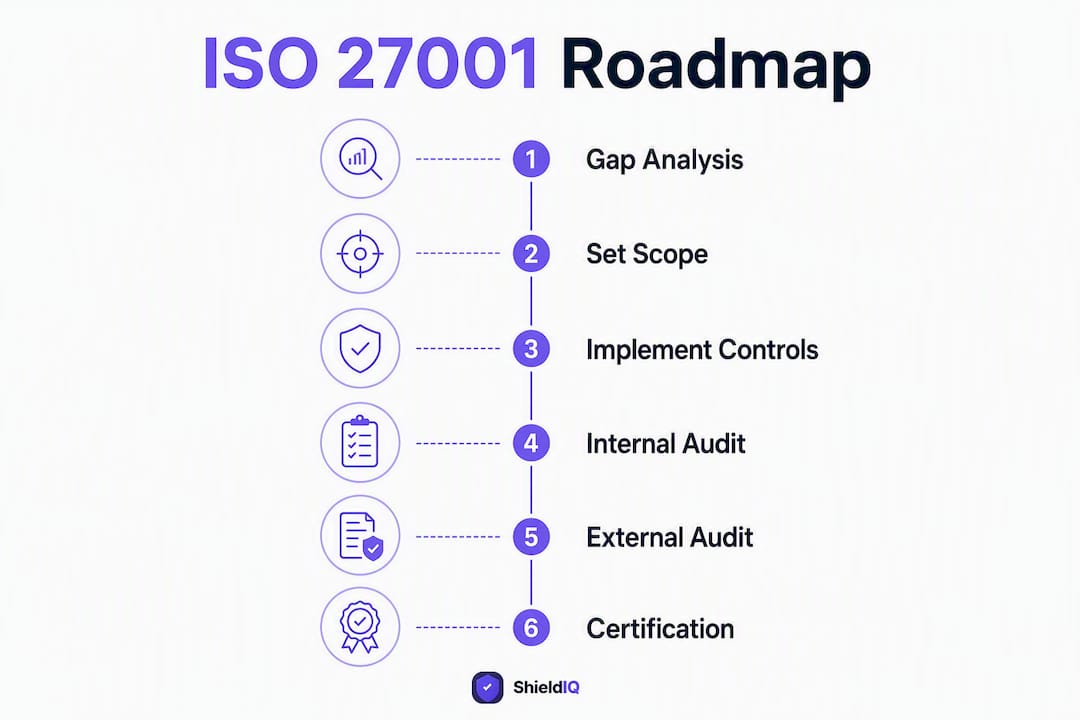 ISO 27001 Roadmap

1 Gap Analysis

2 Set Scope

3 Implement Controls

4 Internal Audit

5 External Audit

6 Certification

ShieldIQ