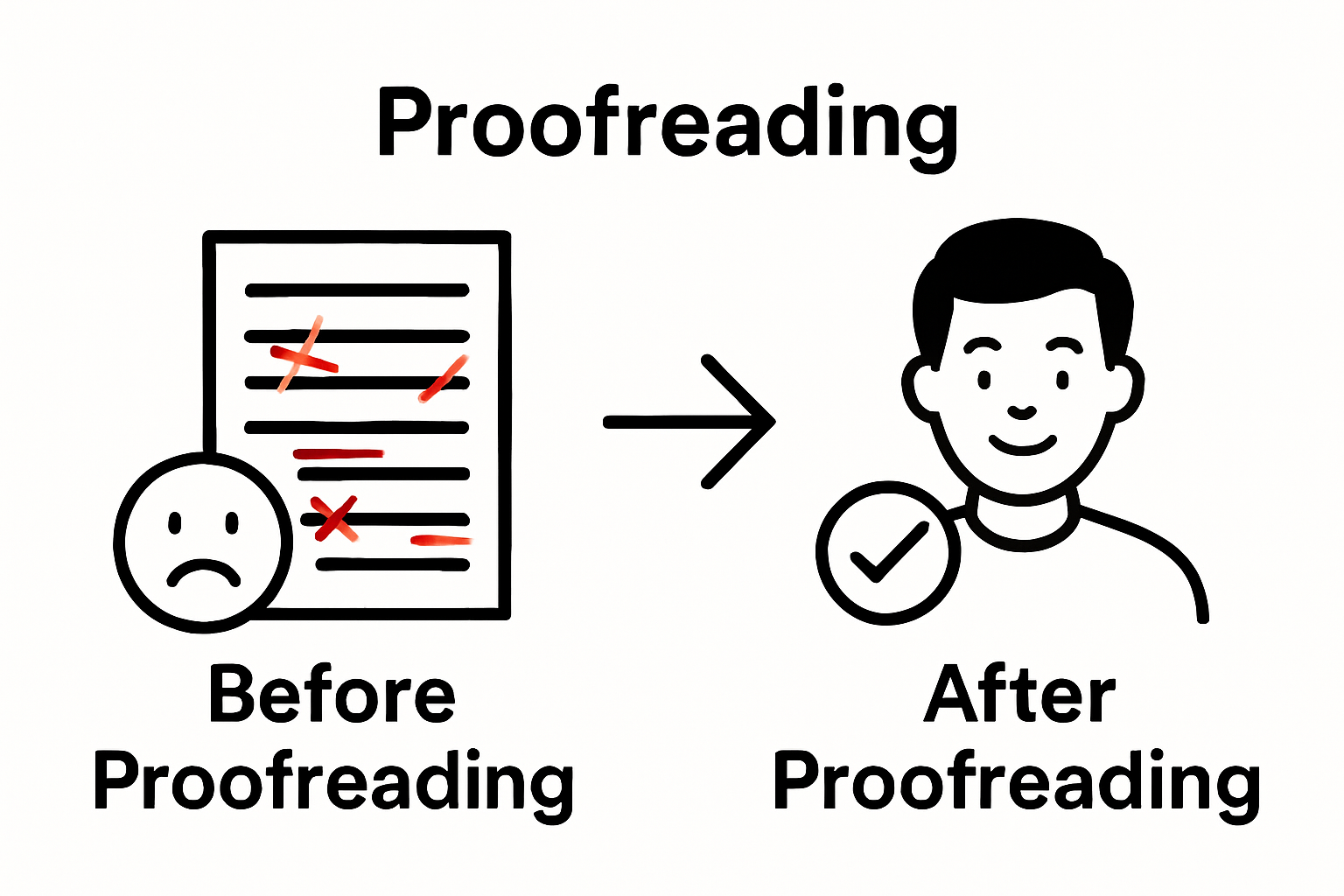 Proofreading

Before Proofreading

After Proofreading