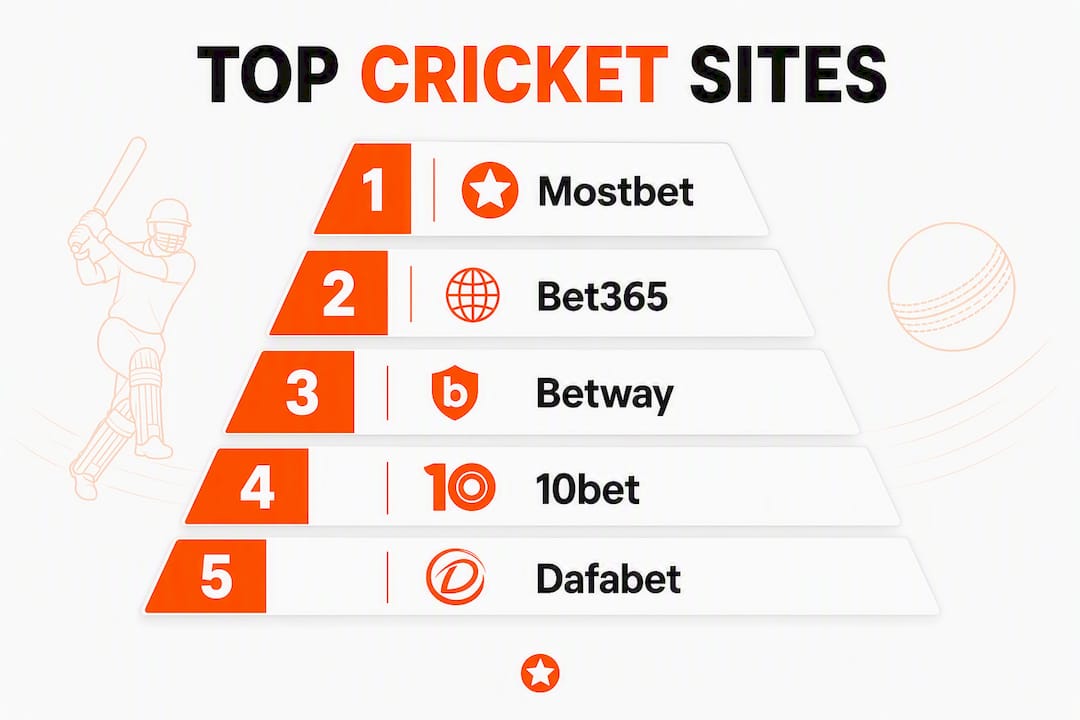 TOP CRICKET SITES

1 Mostbet

2 Bet365

3 b Betway

4 10 10bet

5 D Dafabet