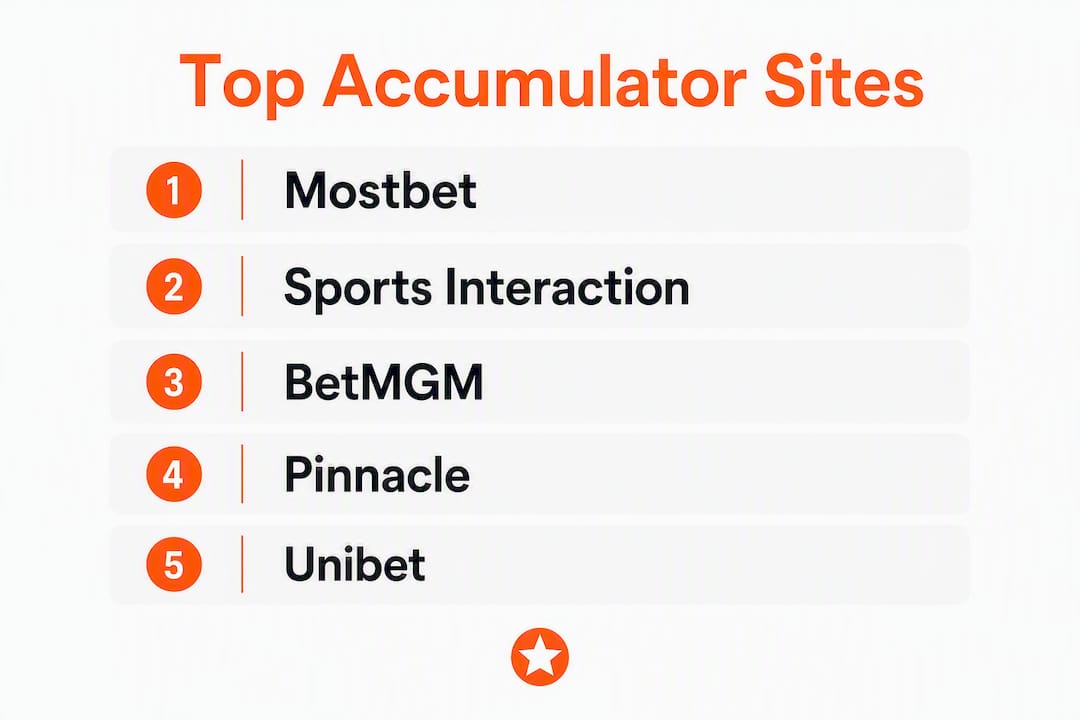 Top Accumulator Sites

1 Mostbet

2 Sports Interaction

3 BetMGM

4 Pinnacle

5 Unibet