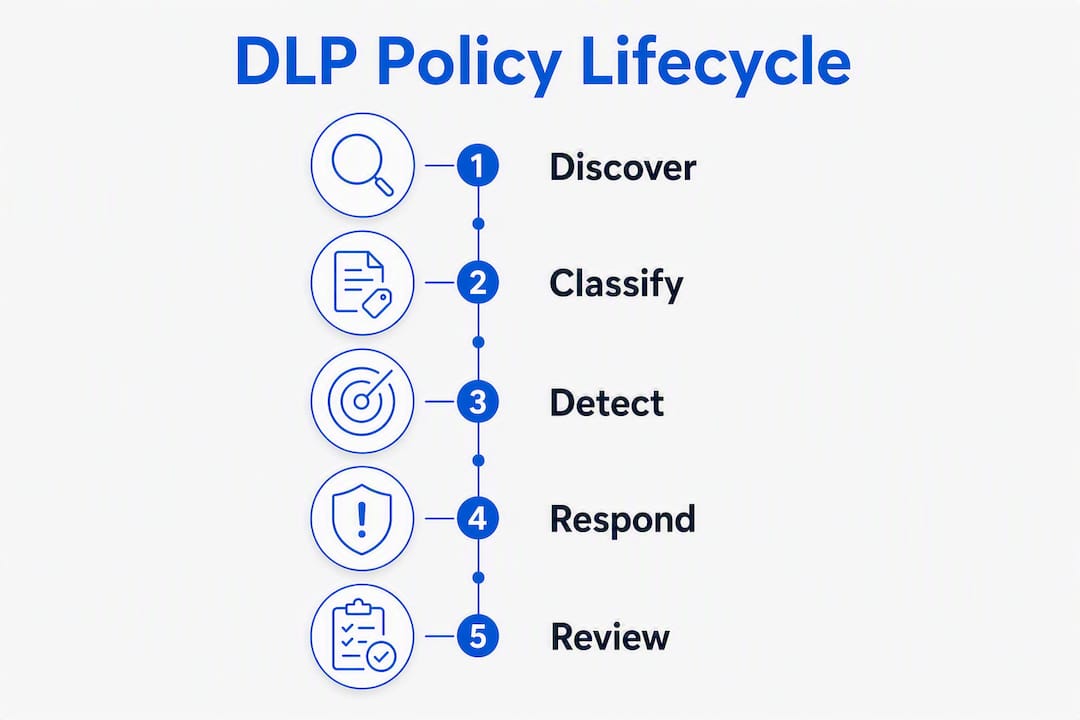 DLP Policy Lifecycle

1 Discover

2 Classify

3 Detect

4 Respond

5 Review