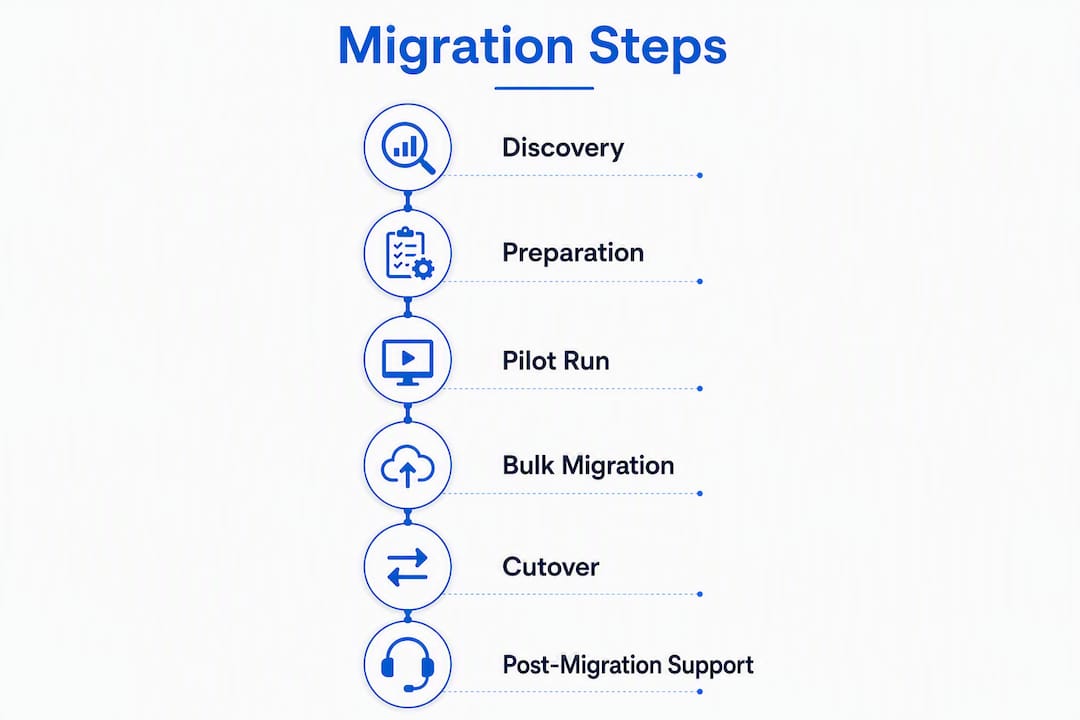 Migration Steps

Discovery

Preparation

Pilot Run

Bulk Migration

Cutover

Post-Migration Support