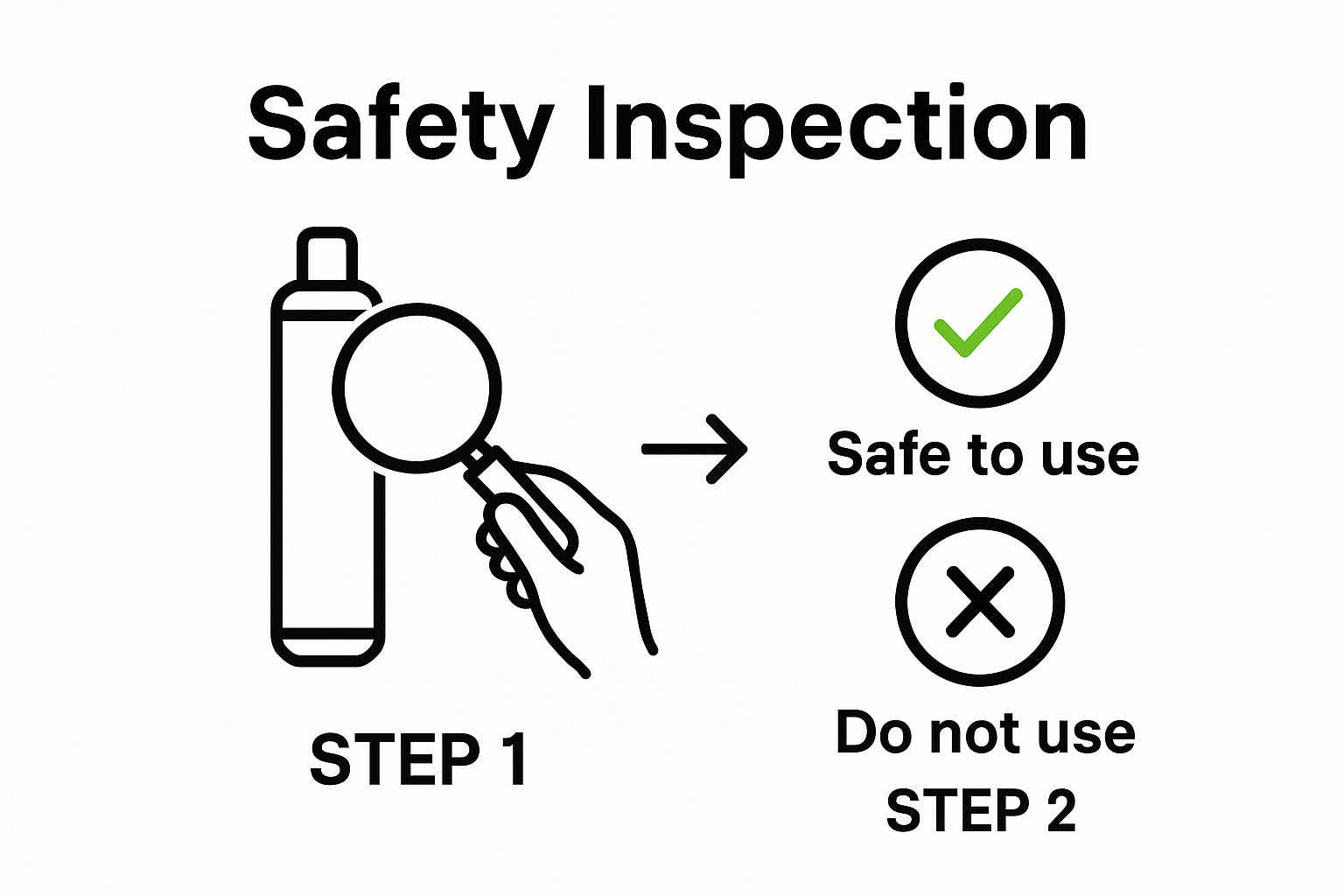 Safety Inspection

STEP 1

Safe to use

Do not use

STEP 2