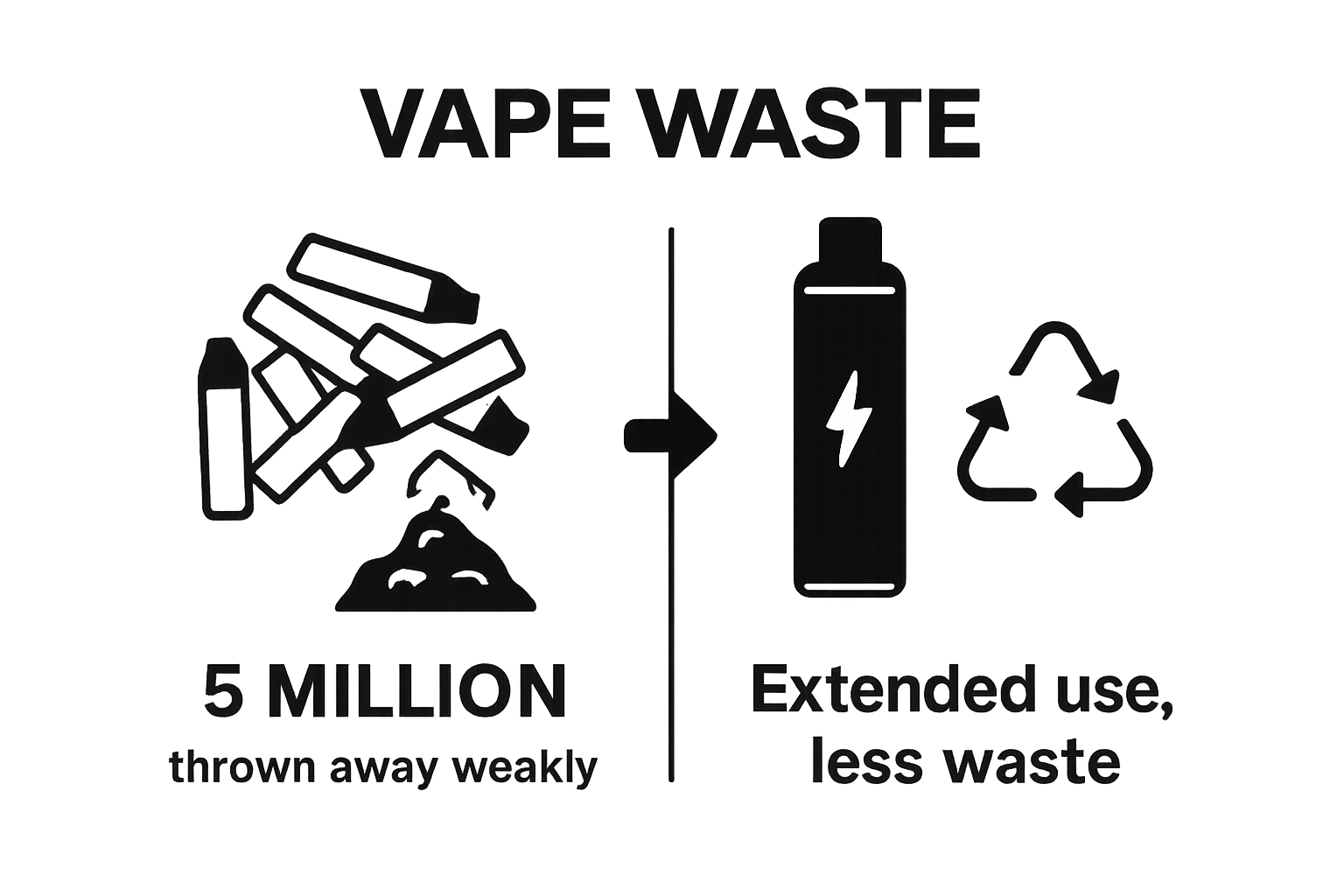 VAPE WASTE

5 MILLION
thrown away weakly

Extended use,
less waste