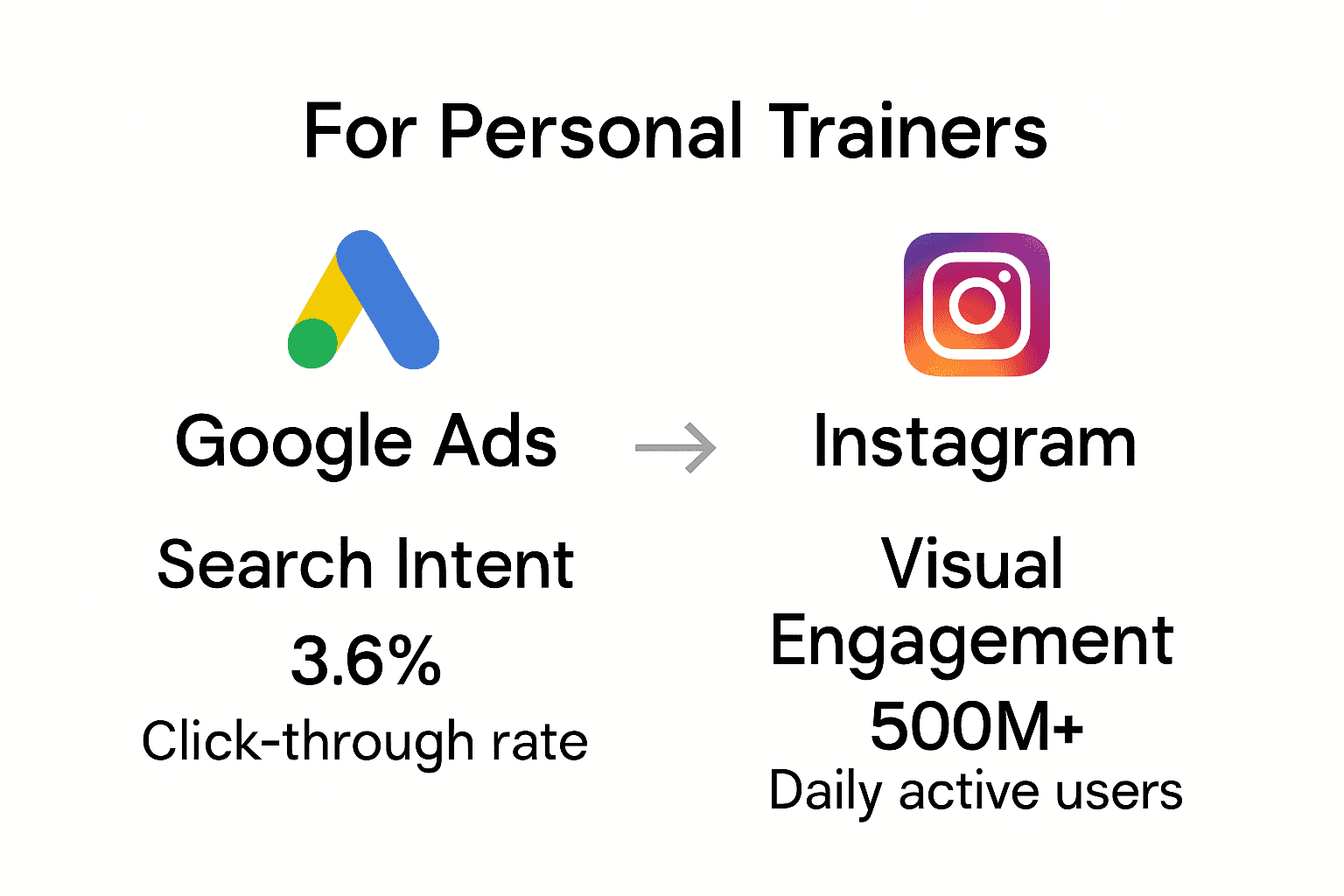 For Personal Trainers

Google Ads

Search Intent

3.6%

Click-through rate

Instagram

Visual Engagement

500M+

Daily active users