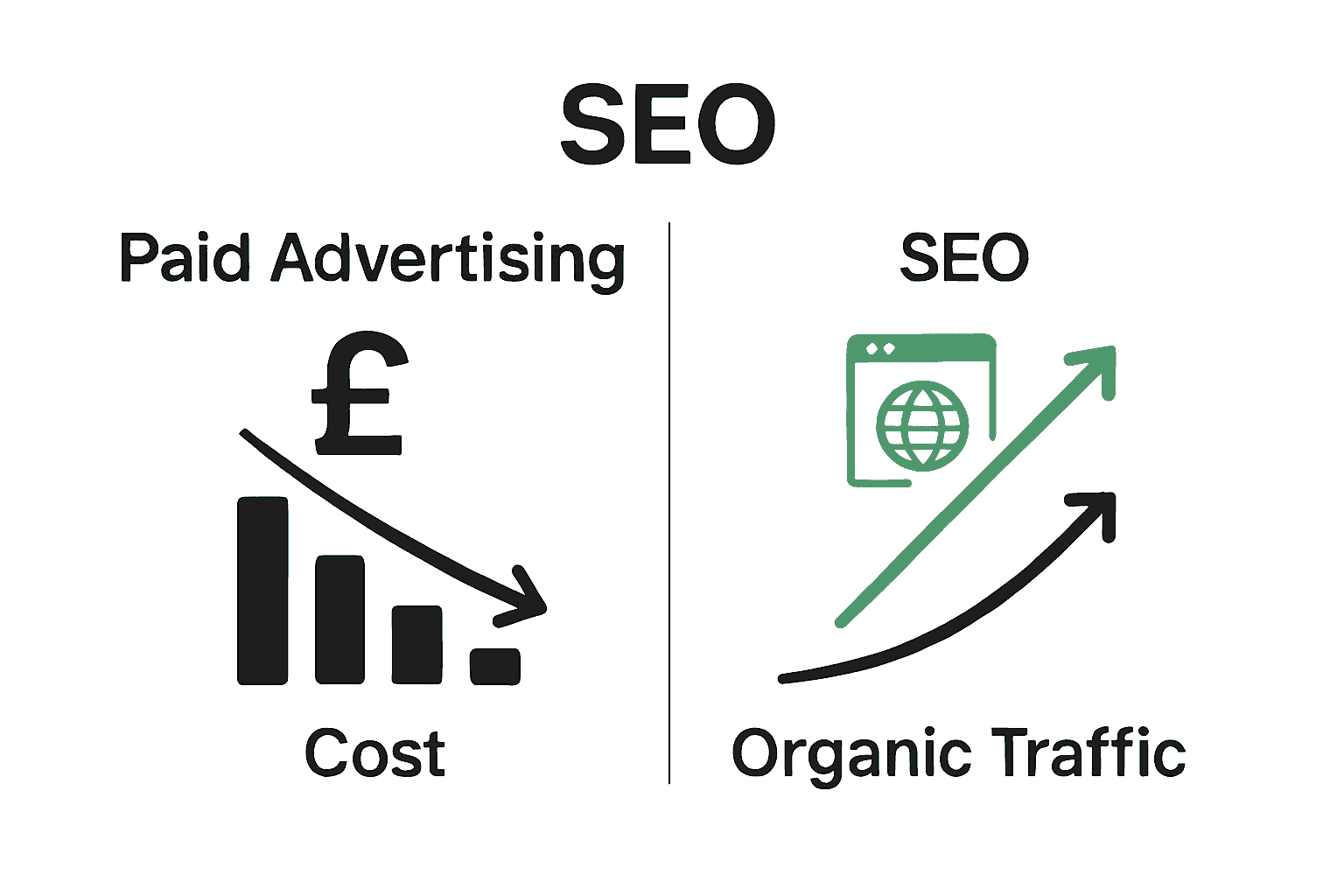 SEO

Paid Advertising

£

Cost

SEO

Organic Traffic