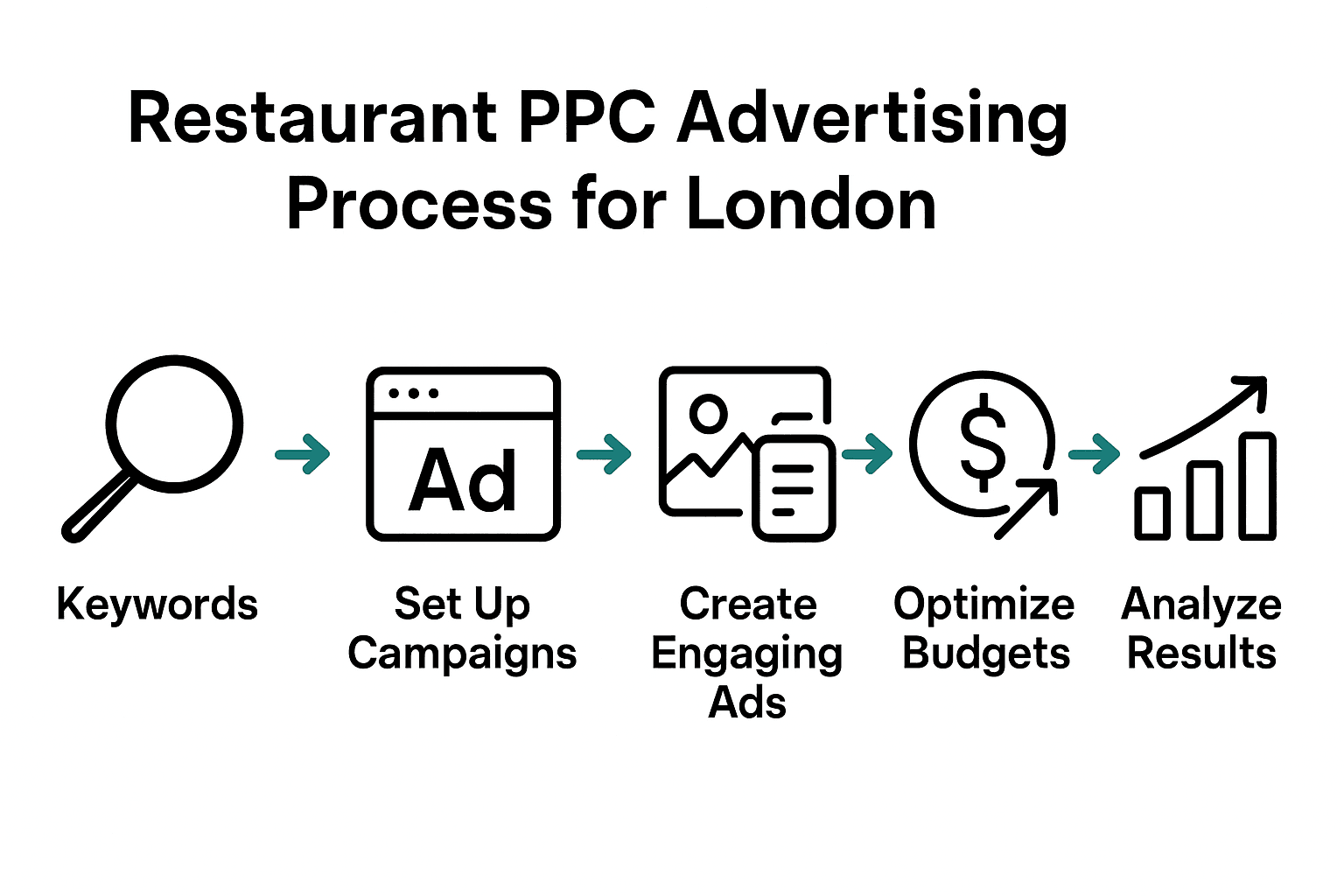 Restaurant PPC Advertising Process for London

Ad

$

Keywords

Set Up Campaigns

Create Engaging Ads

Optimize Budgets

Analyze Results