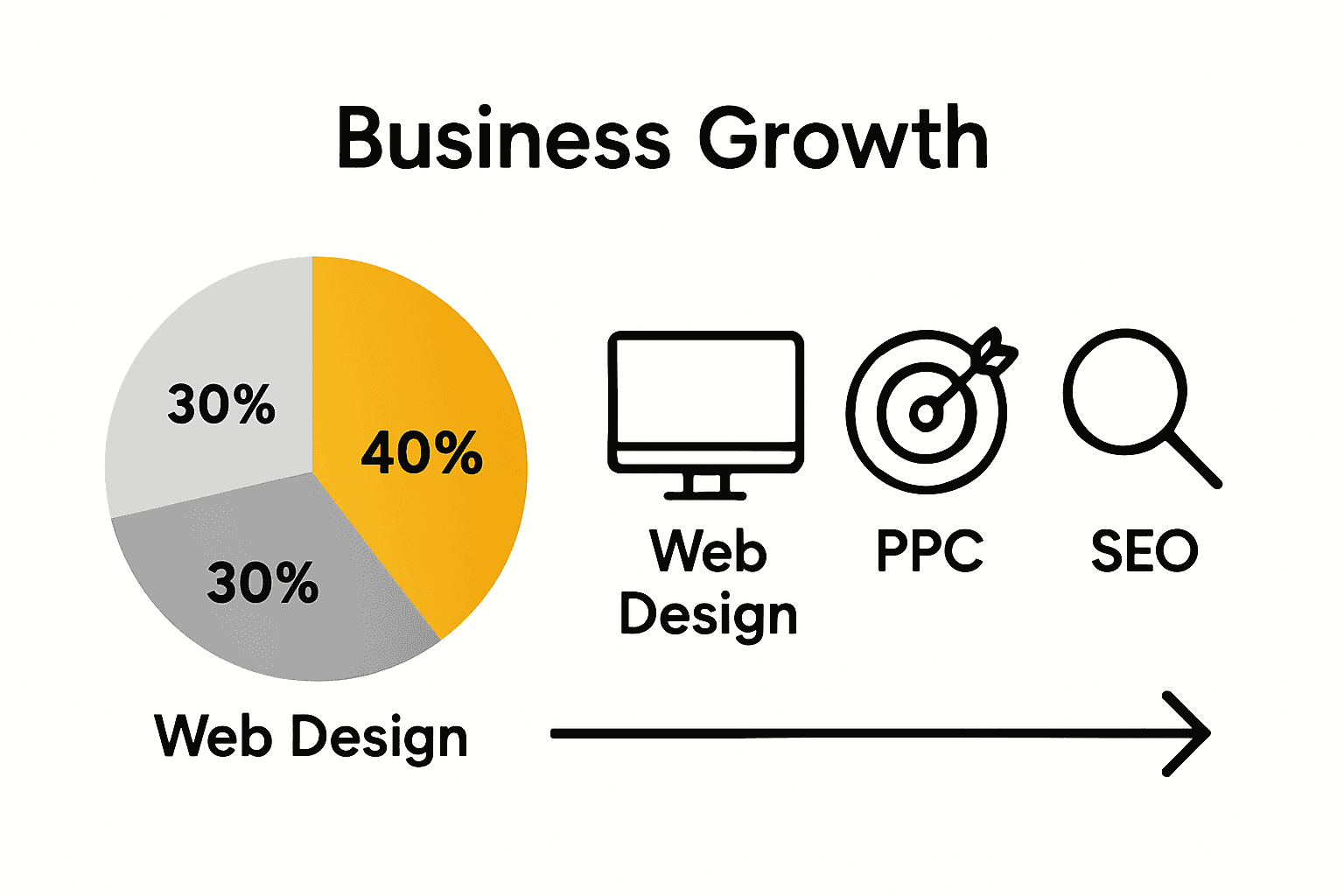 Business Growth

30%

40%

30%

Web Design

Web Design

PPC

SEO