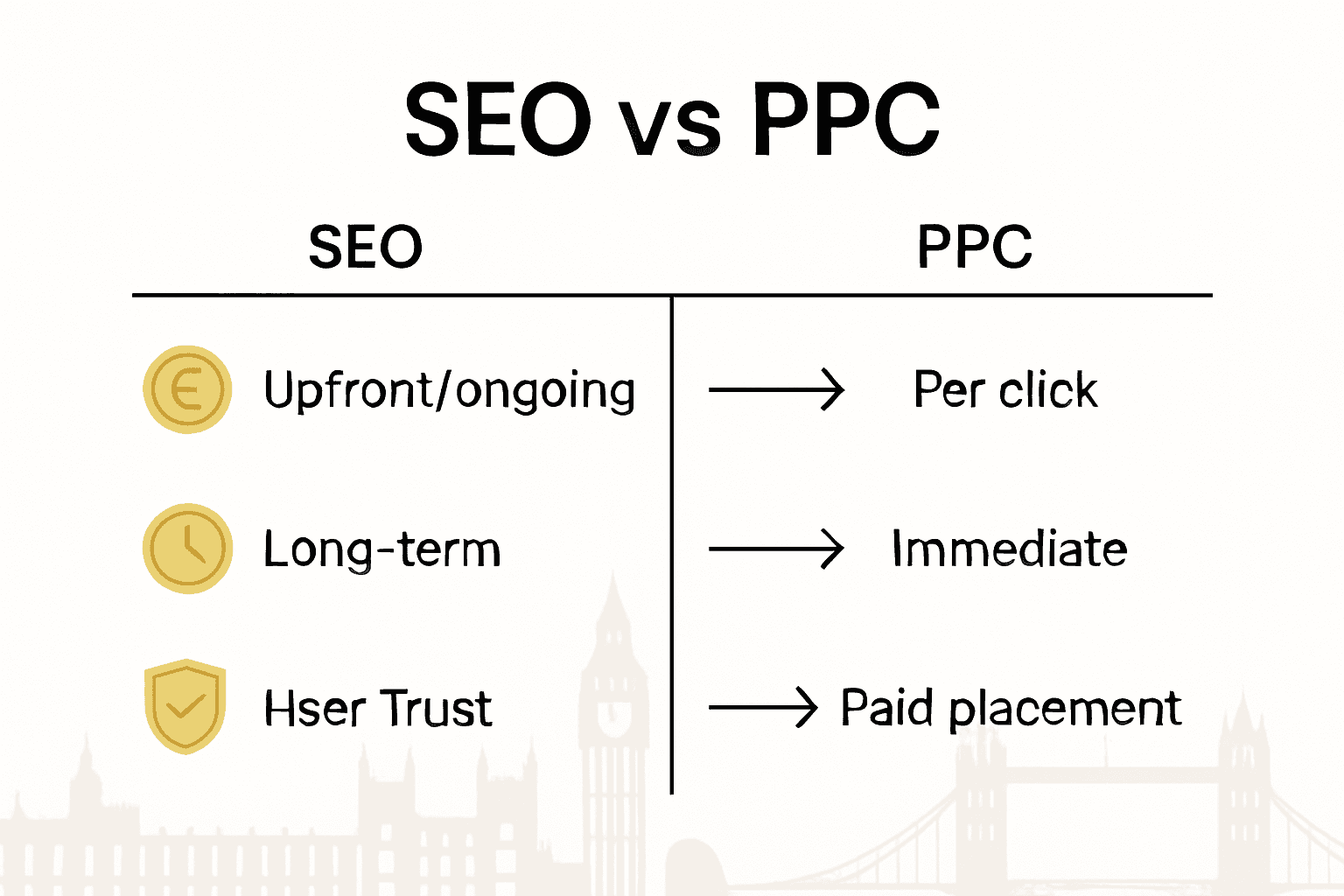 SEO vs PPC

| SEO | PPC |
|---|---|
| Upfront/ongoing | Per click |
| Long-term | Immediate |
| Hser Trust | Paid placement |