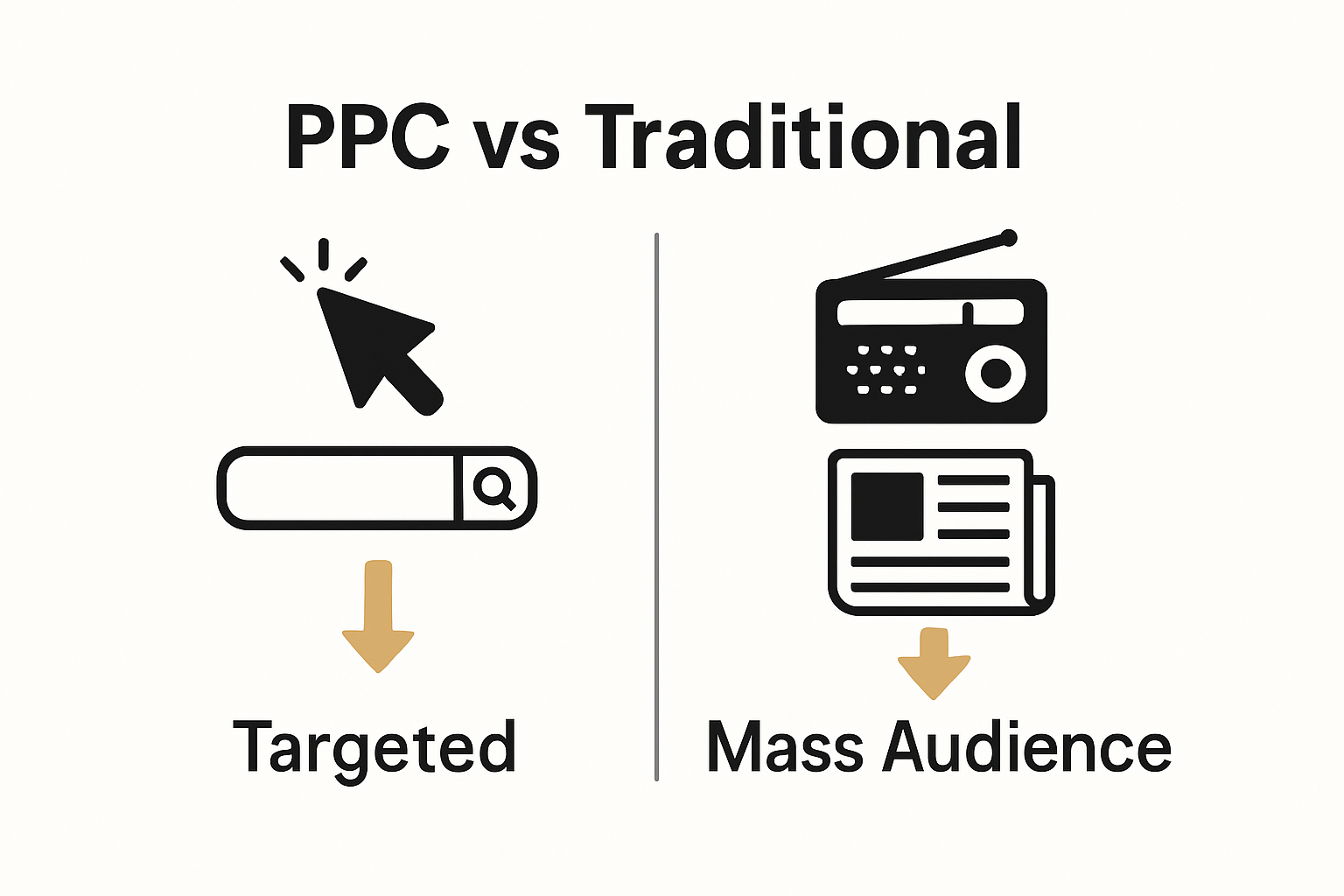 PPC vs Traditional

Targeted

Mass Audience