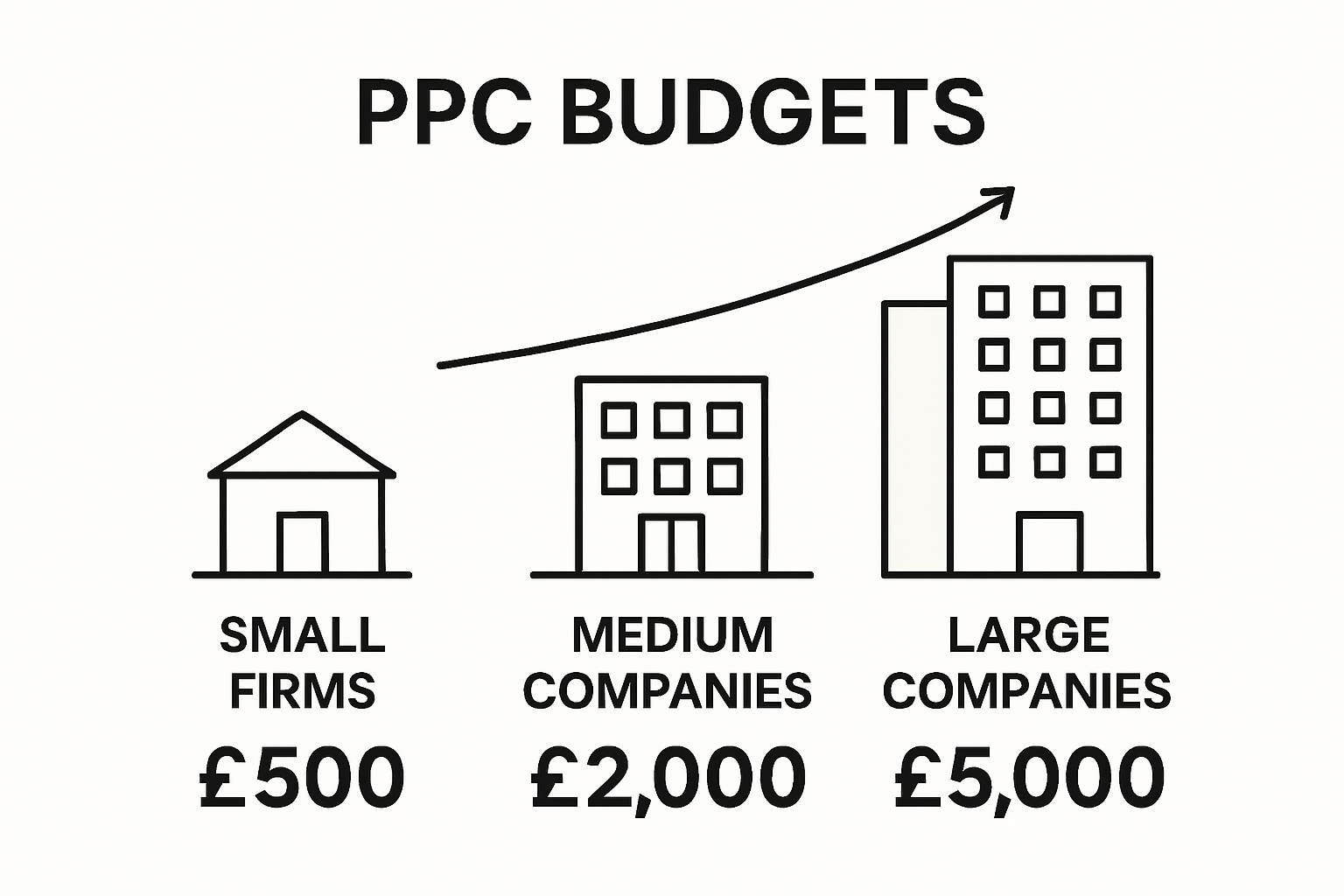 PPC BUDGETS

SMALL FIRMS
£500

MEDIUM COMPANIES
£2,000

LARGE COMPANIES
£5,000