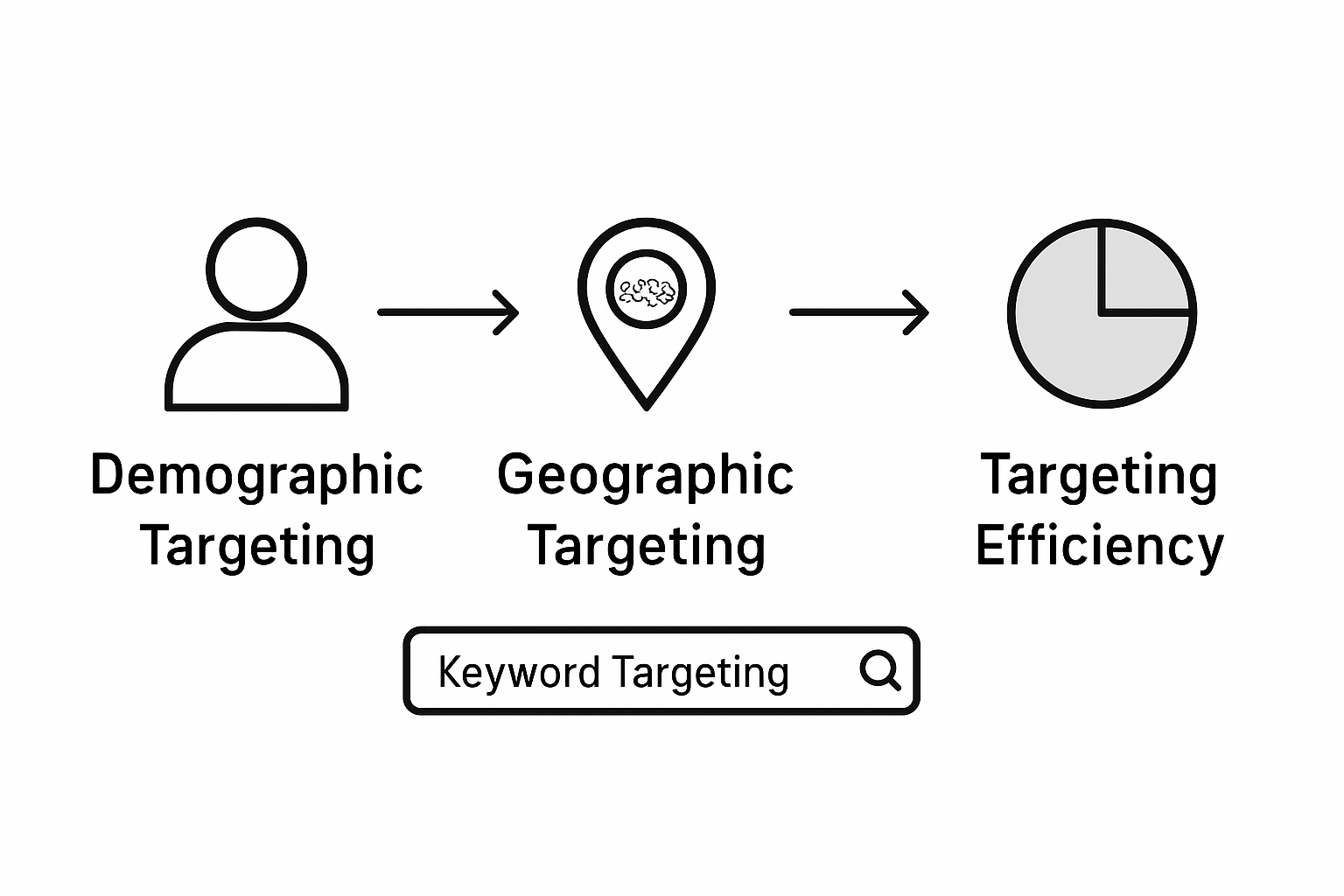 Demographic Targeting

Geographic Targeting

Targeting Efficiency

Keyword Targeting