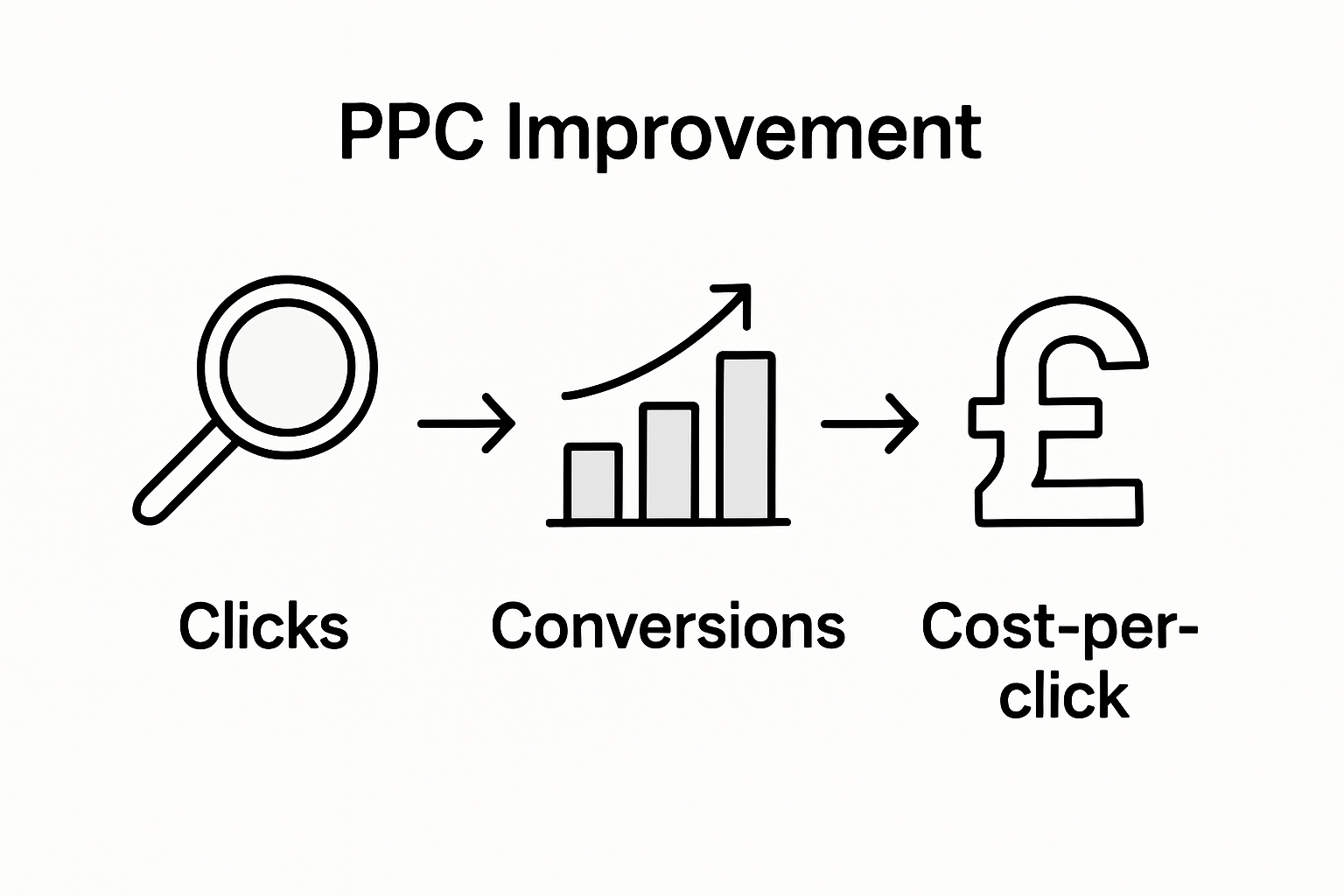 PPC Improvement

Clicks

Conversions

Cost-per-click