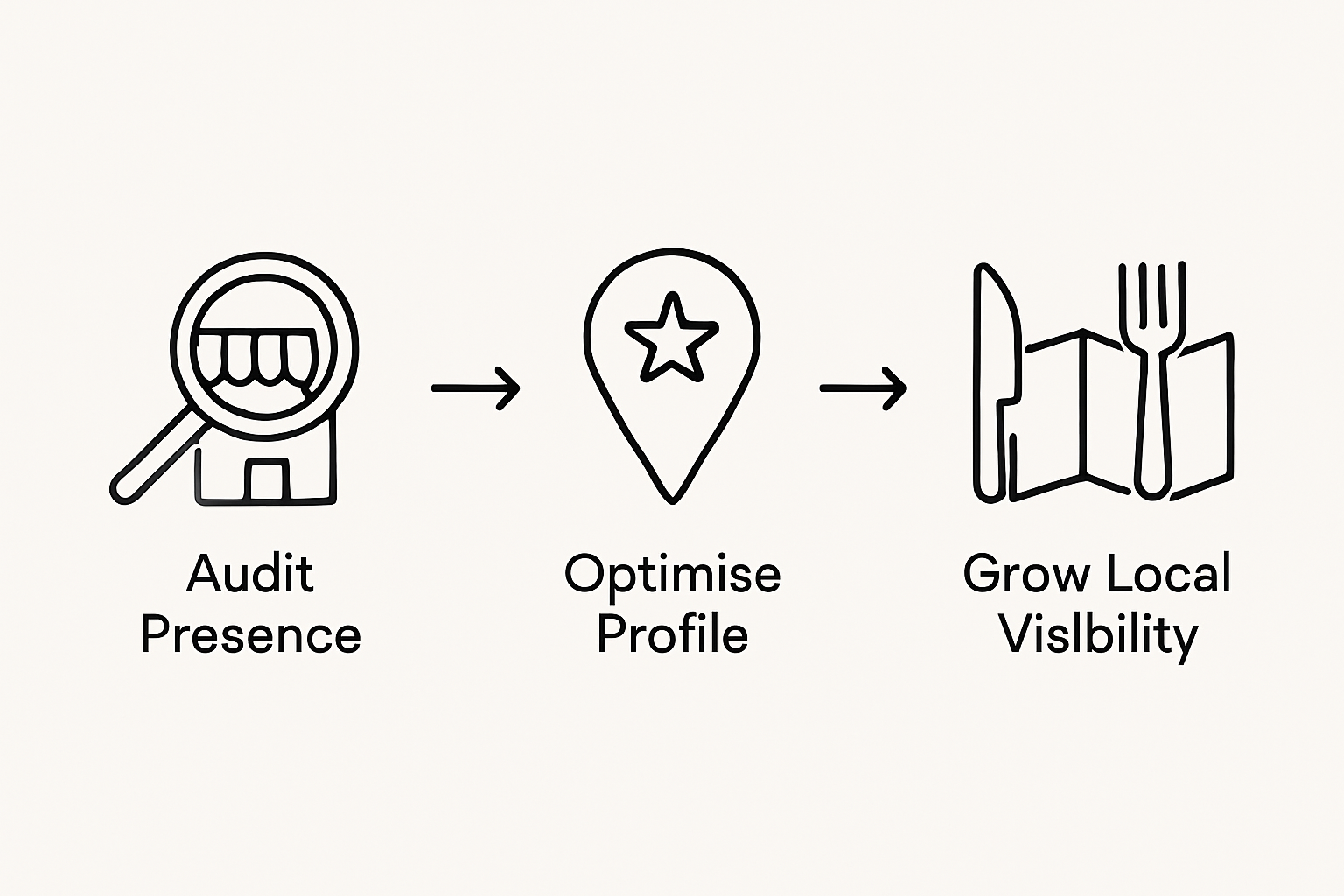 Audit Presence

Optimise Profile

Grow Local Vislbility