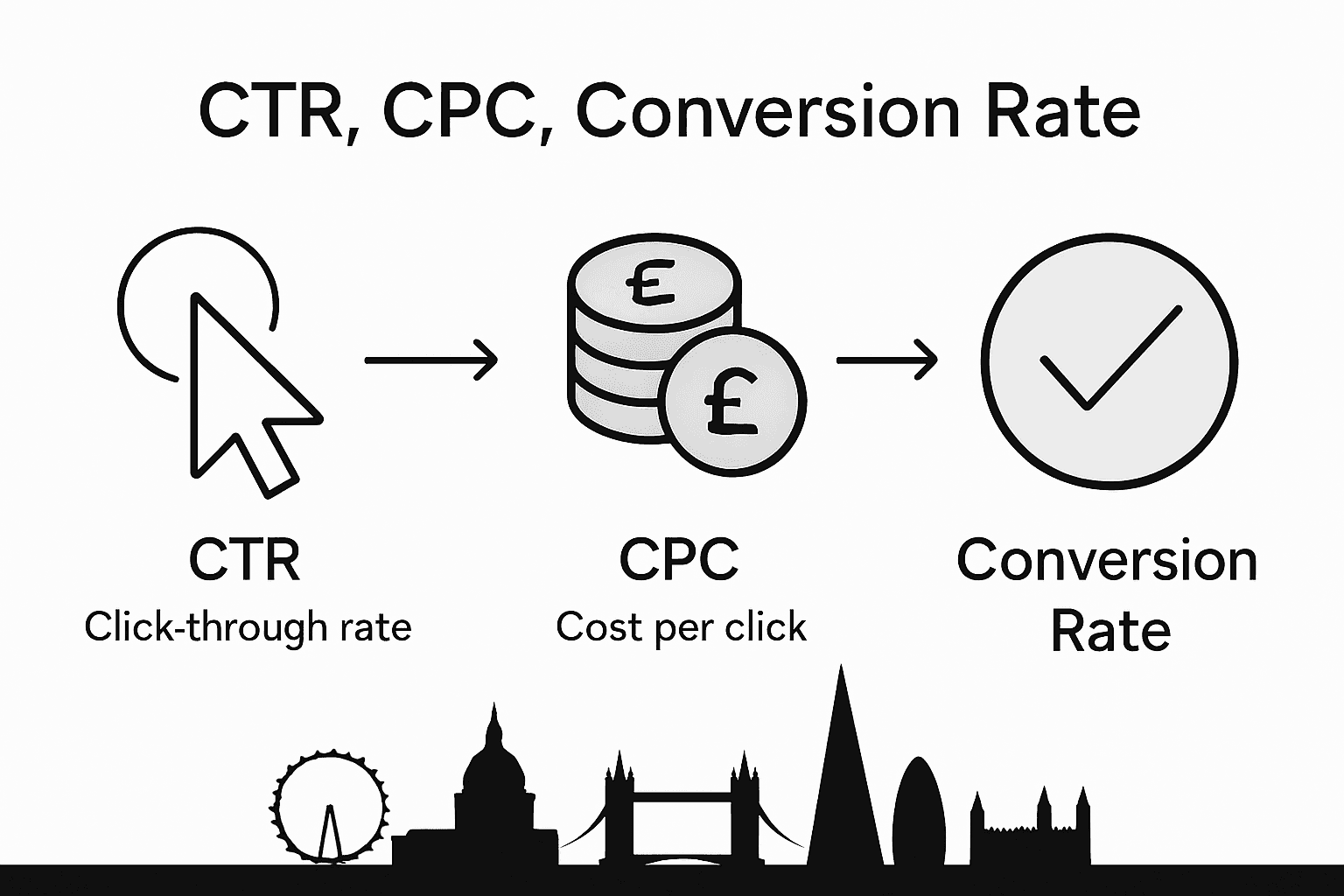 CTR, CPC, Conversion Rate

£

£

CTR
Click-through rate

CPC
Cost per click

Conversion
Rate