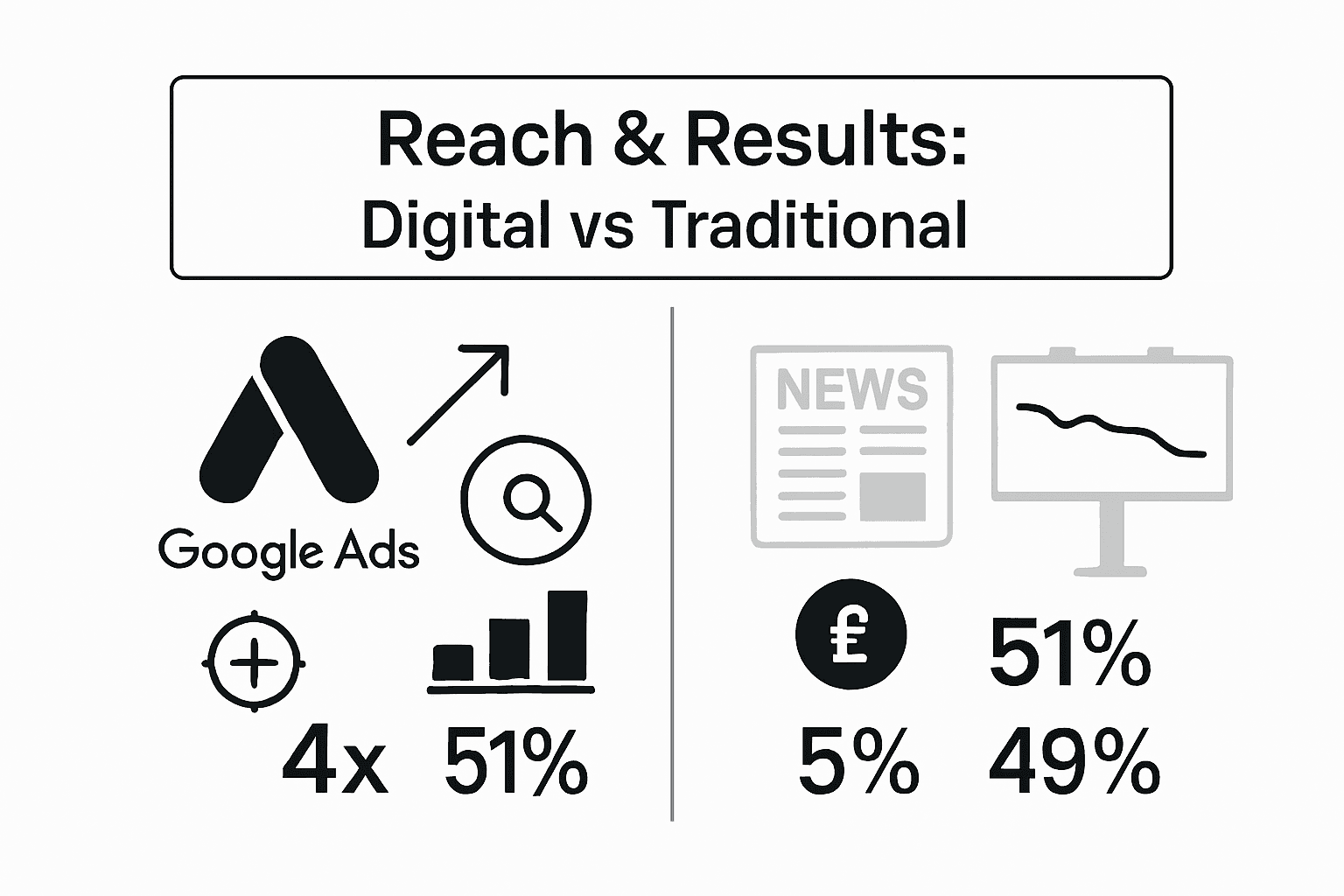 Reach & Results:
Digital vs Traditional

Google Ads

4x 51%

NEWS

£

51%

5% 49%