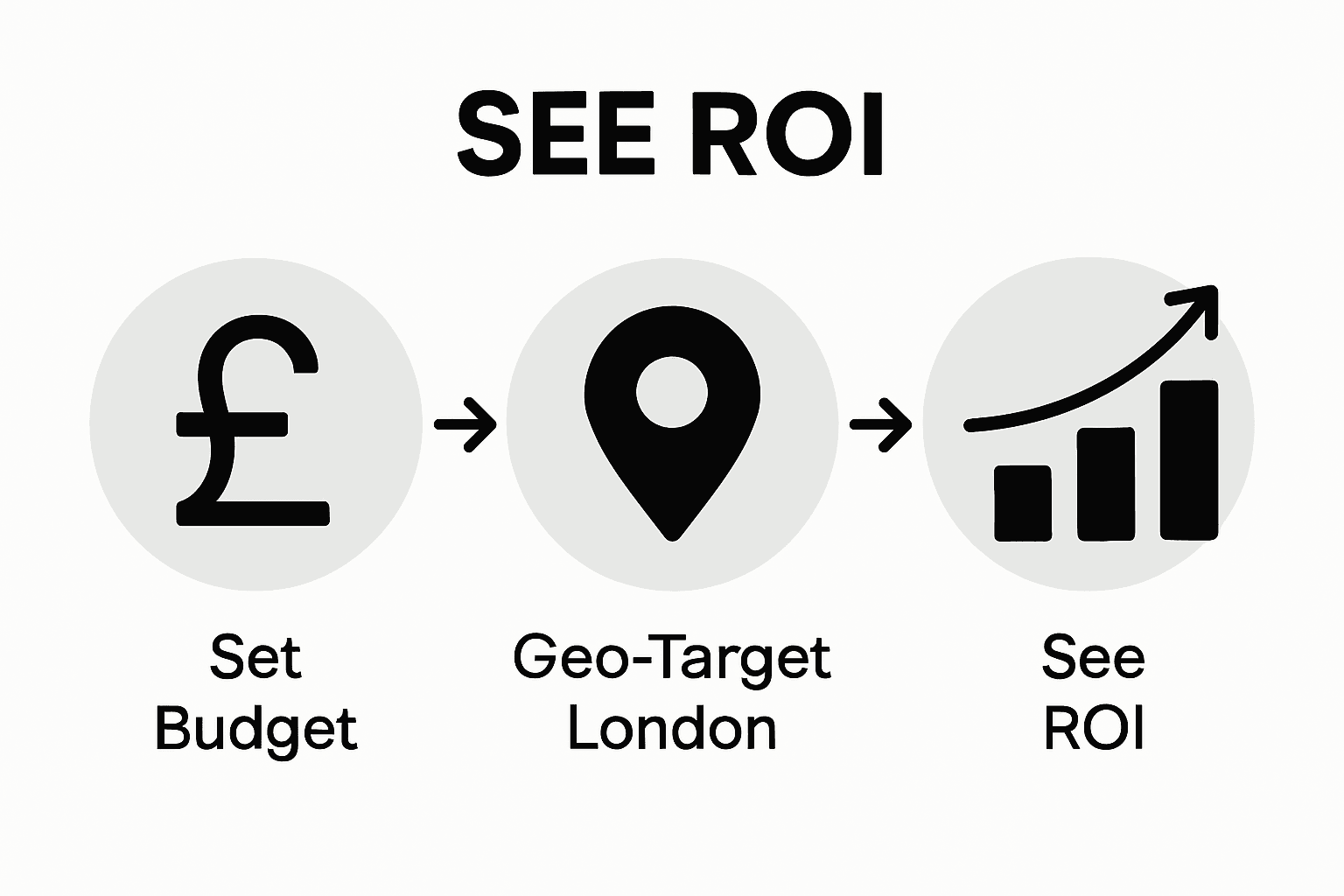 SEE ROI

£

Set Budget

Geo-Target London

See ROI