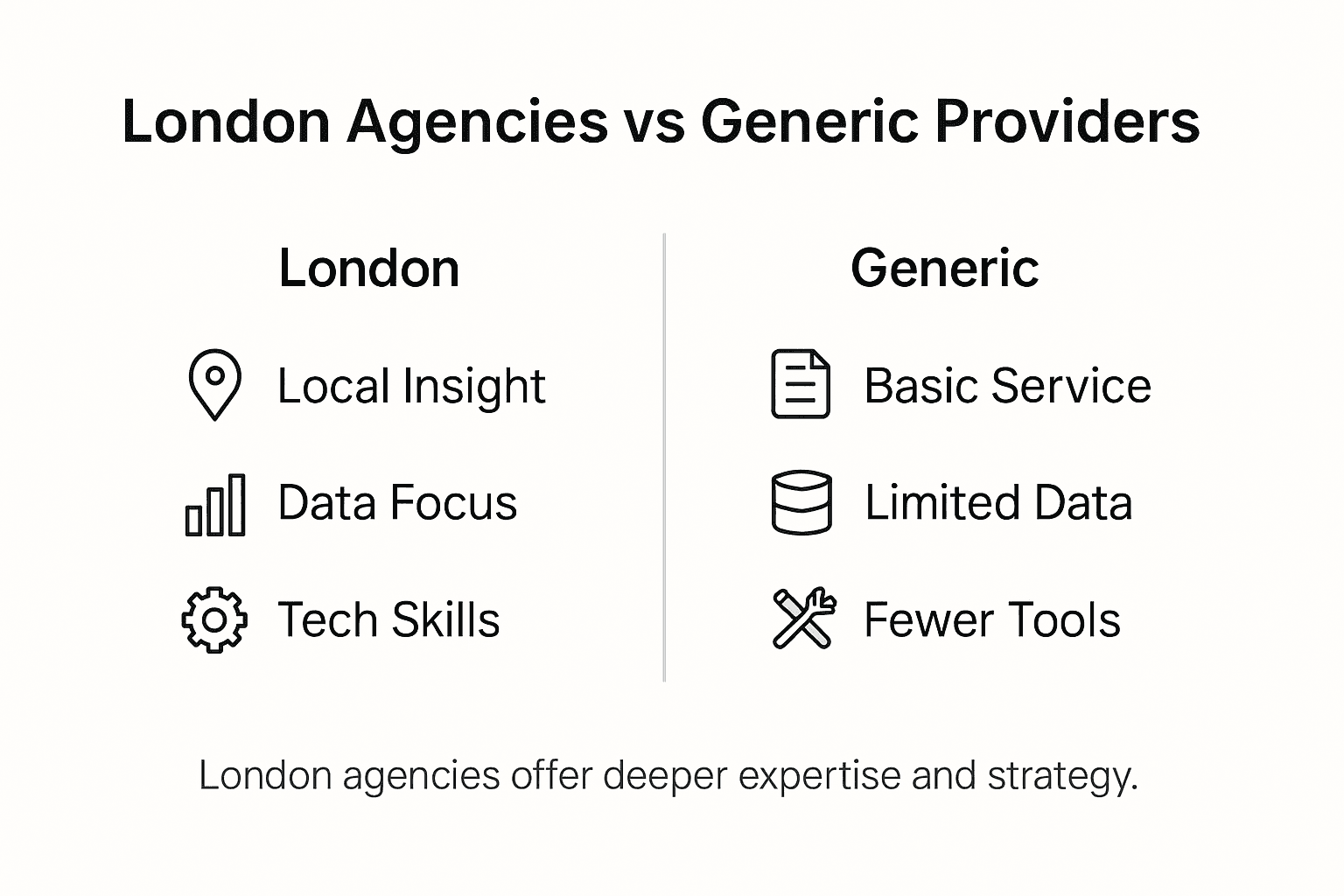 London Agencies vs Generic Providers

London

Local Insight

Data Focus

Tech Skills

Generic

Basic Service

Limited Data

Fewer Tools

London agencies offer deeper expertise and strategy.