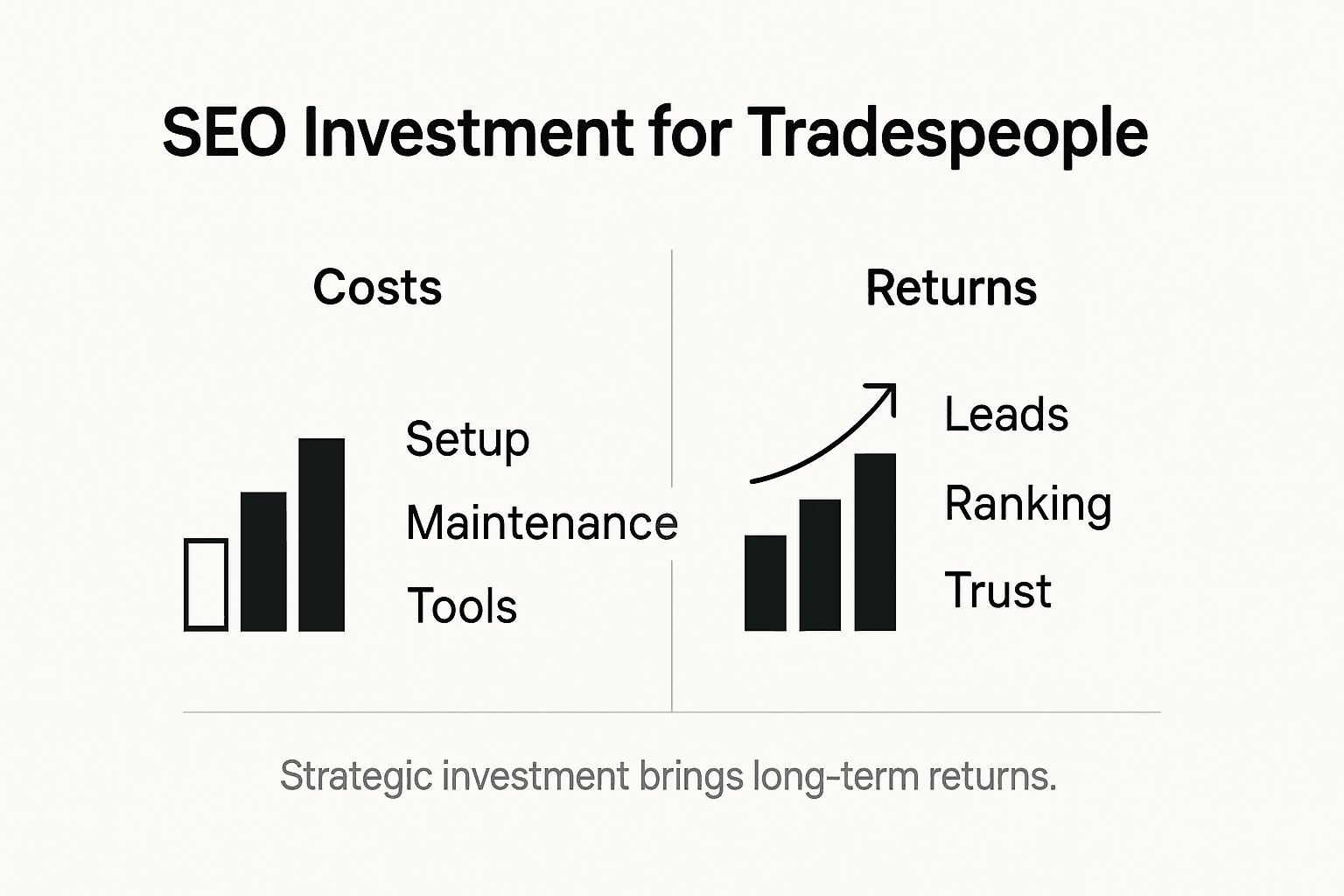 SEO Investment for Tradespeople

Costs

Setup

Maintenance

Tools

Returns

Leads

Ranking

Trust

Strategic investment brings long-term returns.