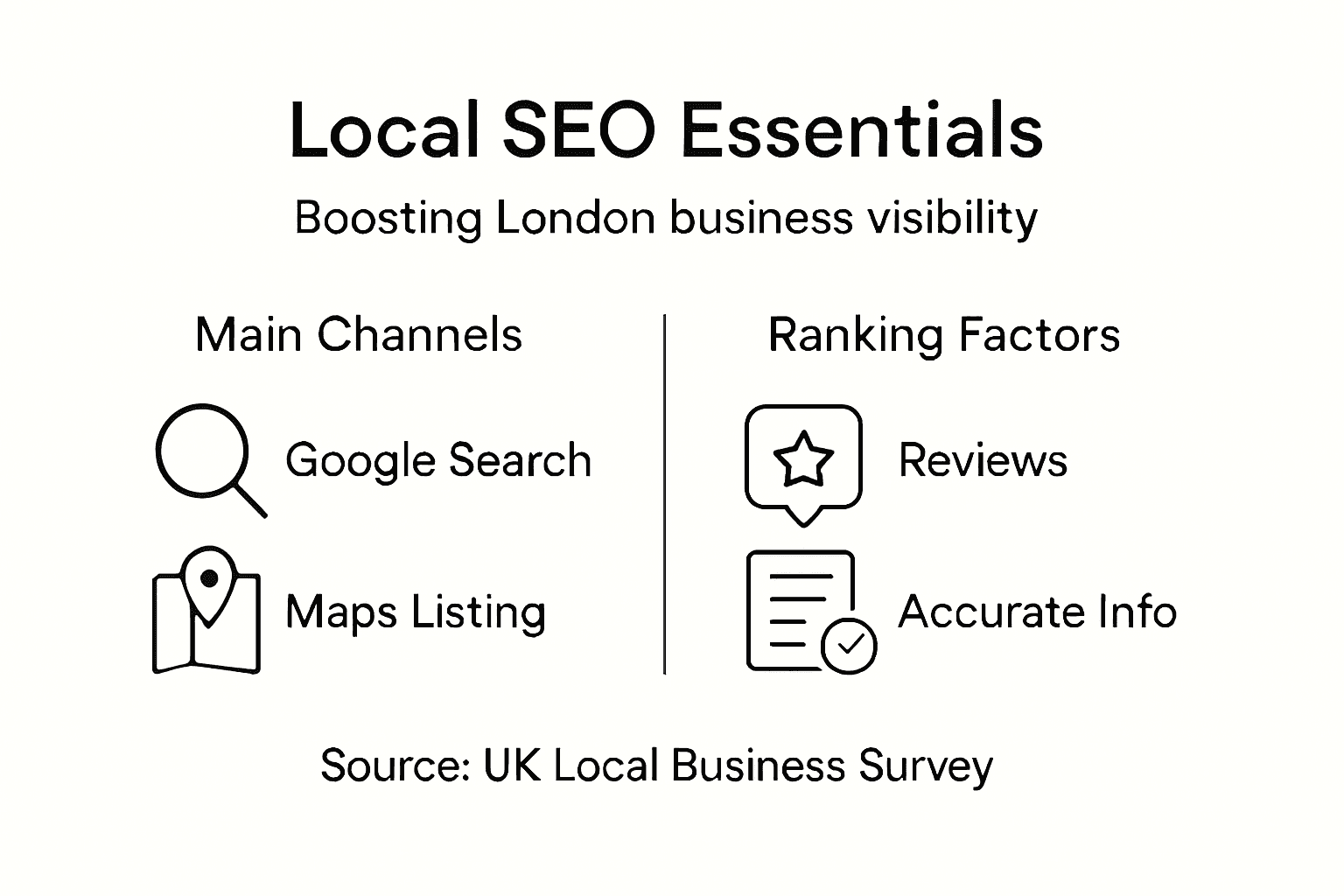 Local SEO Essentials

Boosting London business visibility

Main Channels

Google Search

Maps Listing

Ranking Factors

Reviews

Accurate Info

Source: UK Local Business Survey