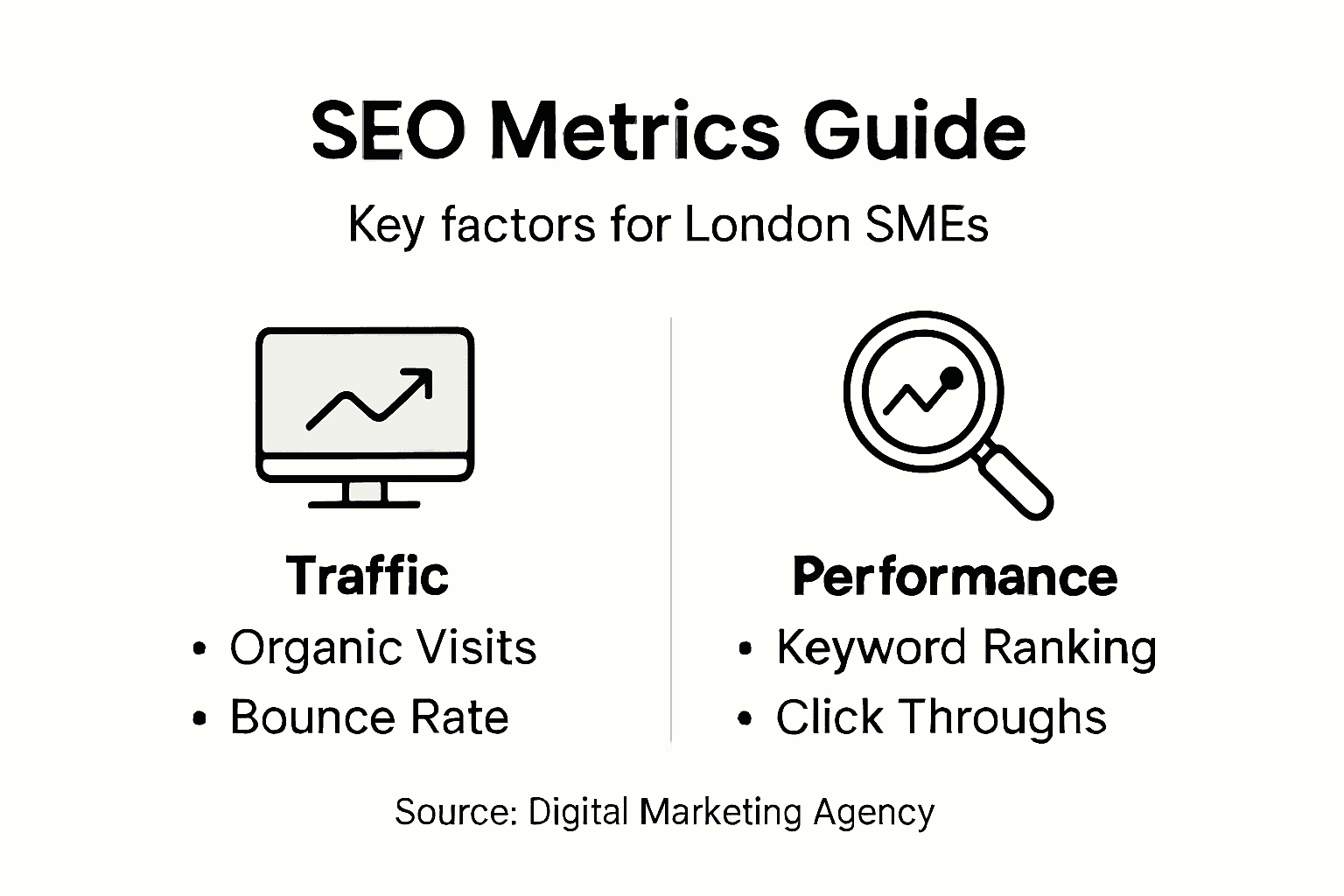 SEO Metrics Guide

Key factors for London SMEs

Traffic
• Organic Visits
• Bounce Rate

Performance
• Keyword Ranking
• Click Throughs

Source: Digital Marketing Agency