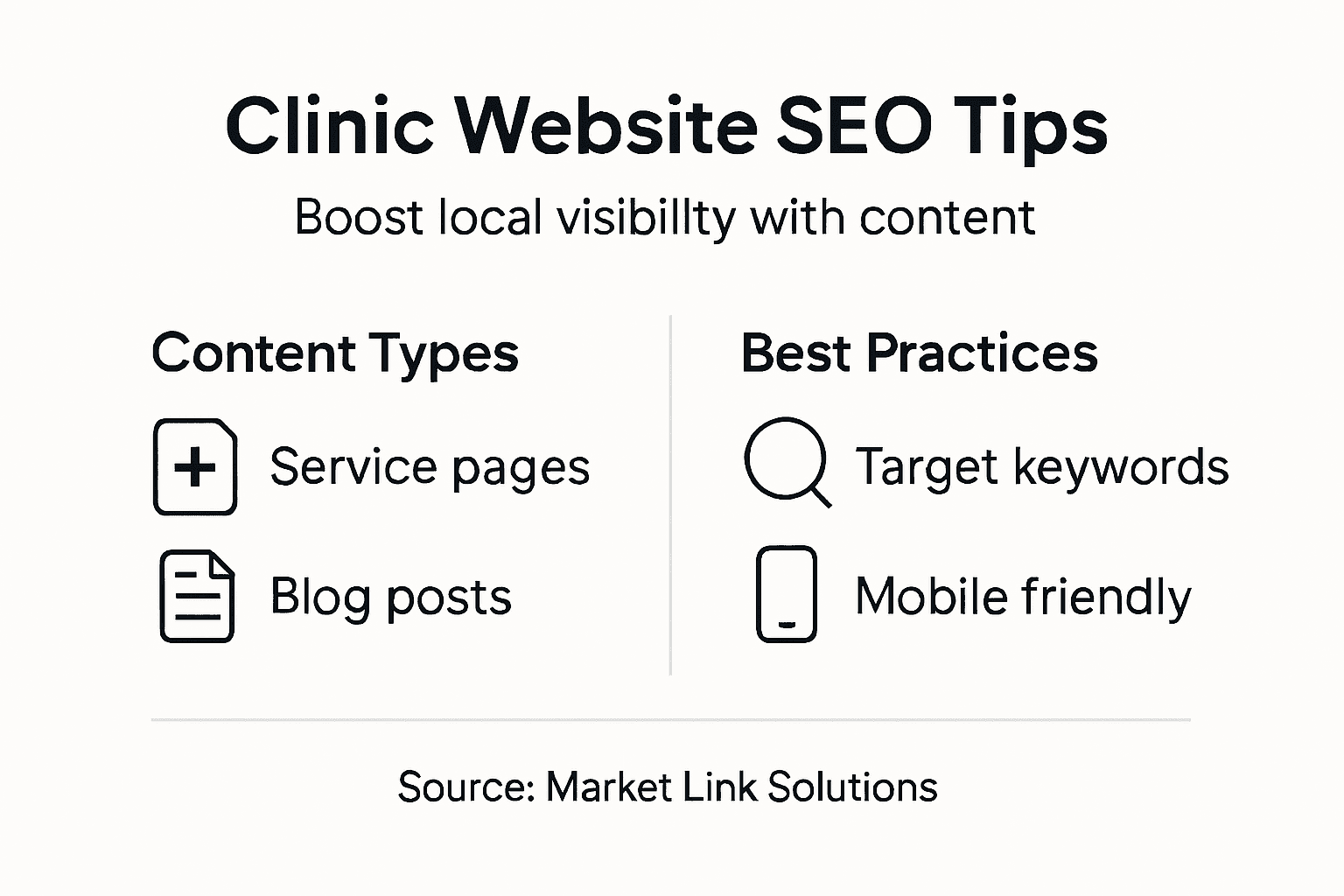 Clinic Website SEO Tips

Boost local visibillty with content

Content Types

Service pages

Blog posts

Best Practices

Target keywords

Mobile friendly

Source: Market Link Solutions