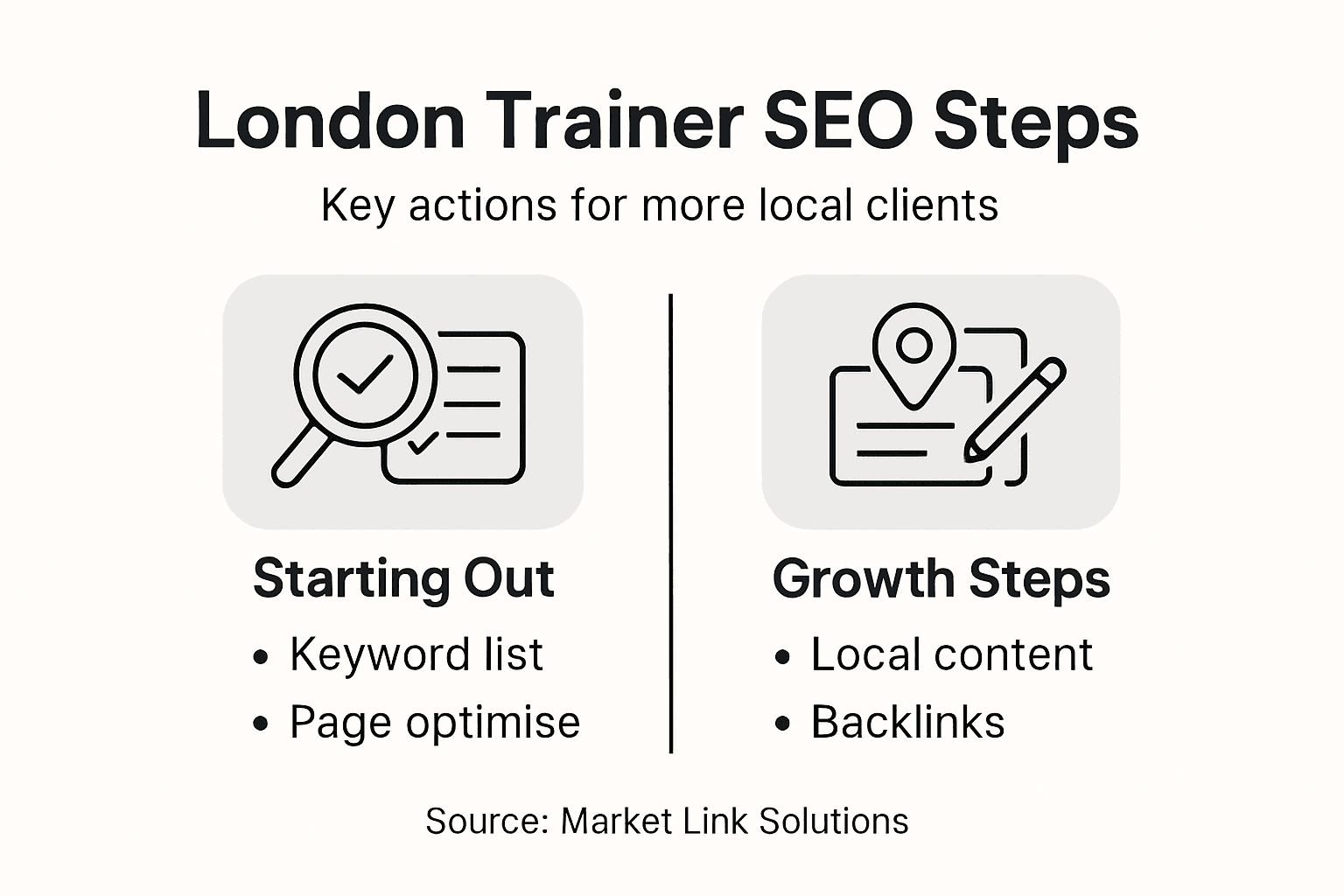 London Trainer SEO Steps

Key actions for more local clients

Starting Out
• Keyword list
• Page optimise

Growth Steps
• Local content
• Backlinks

Source: Market Link Solutions