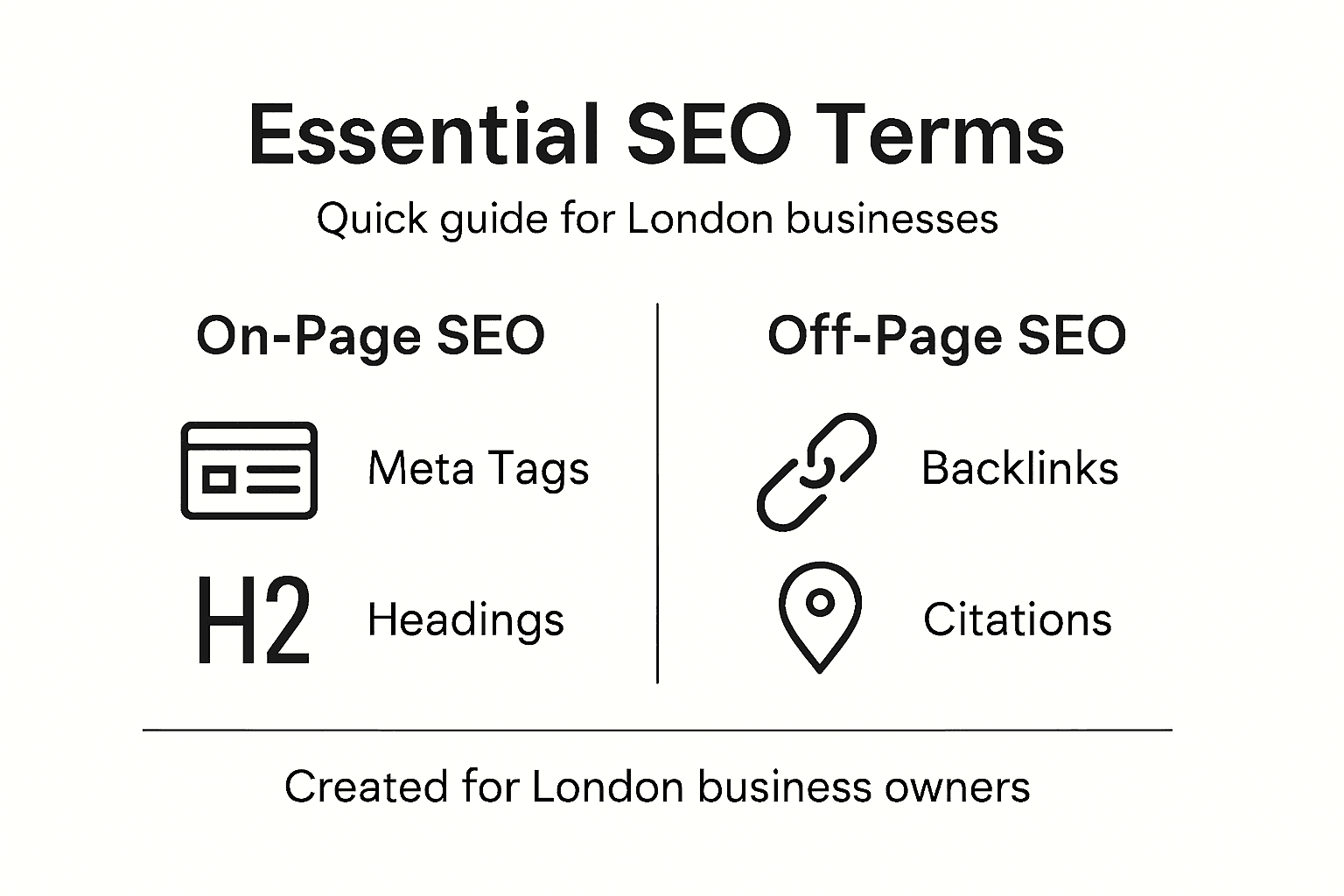 Essential SEO Terms

Quick guide for London businesses

On-Page SEO

Meta Tags

H2 Headings

Off-Page SEO

Backlinks

Citations

Created for London business owners