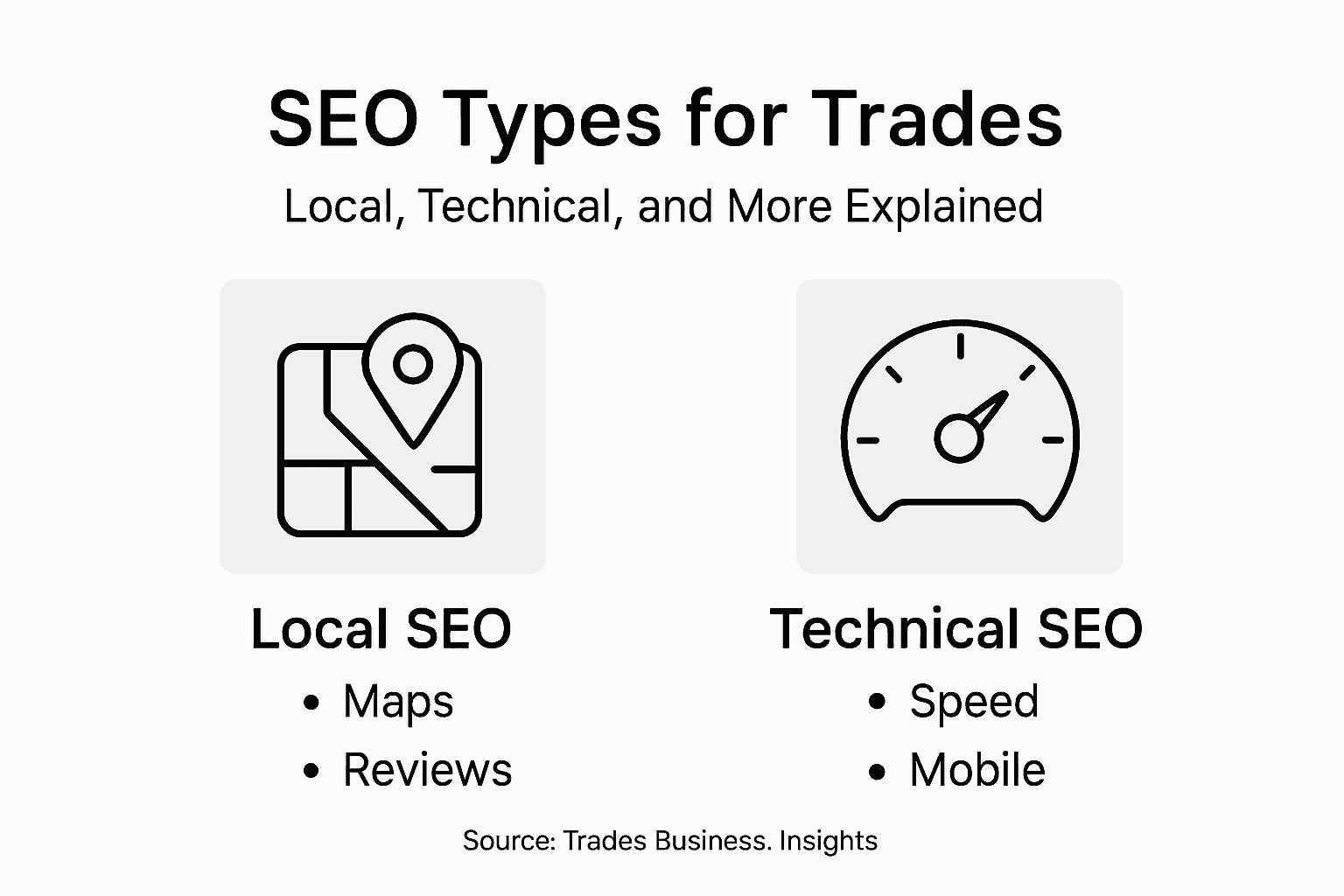 SEO Types for Trades

Local, Technical, and More Explained

Local SEO
• Maps
• Reviews

Technical SEO
• Speed
• Mobile

Source: Trades Business. Insights