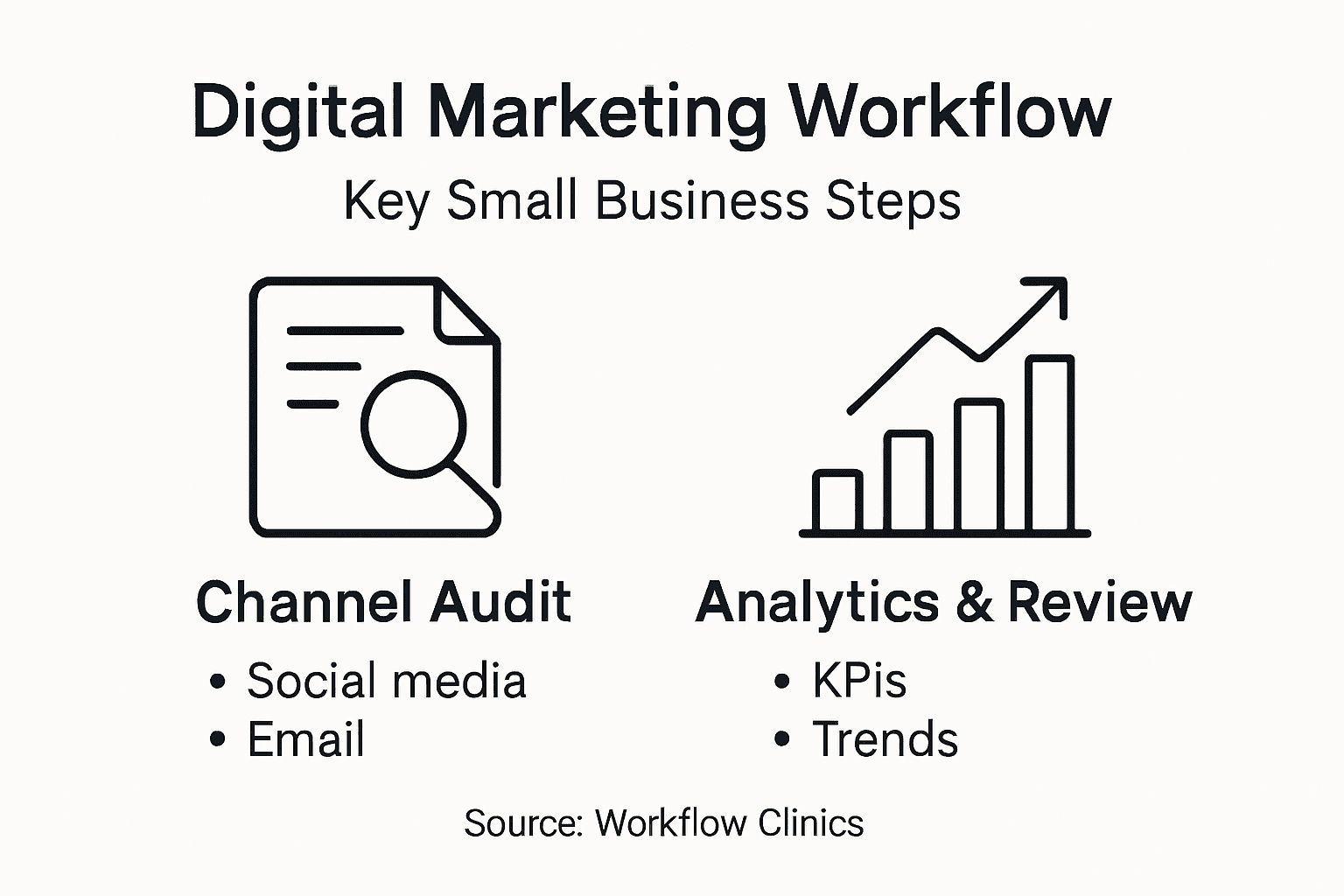 Digital Marketing Workflow

Key Small Business Steps

Channel Audit
• Social media
• Email

Analytics & Review
• KPis
• Trends

Source: Workflow Clinics