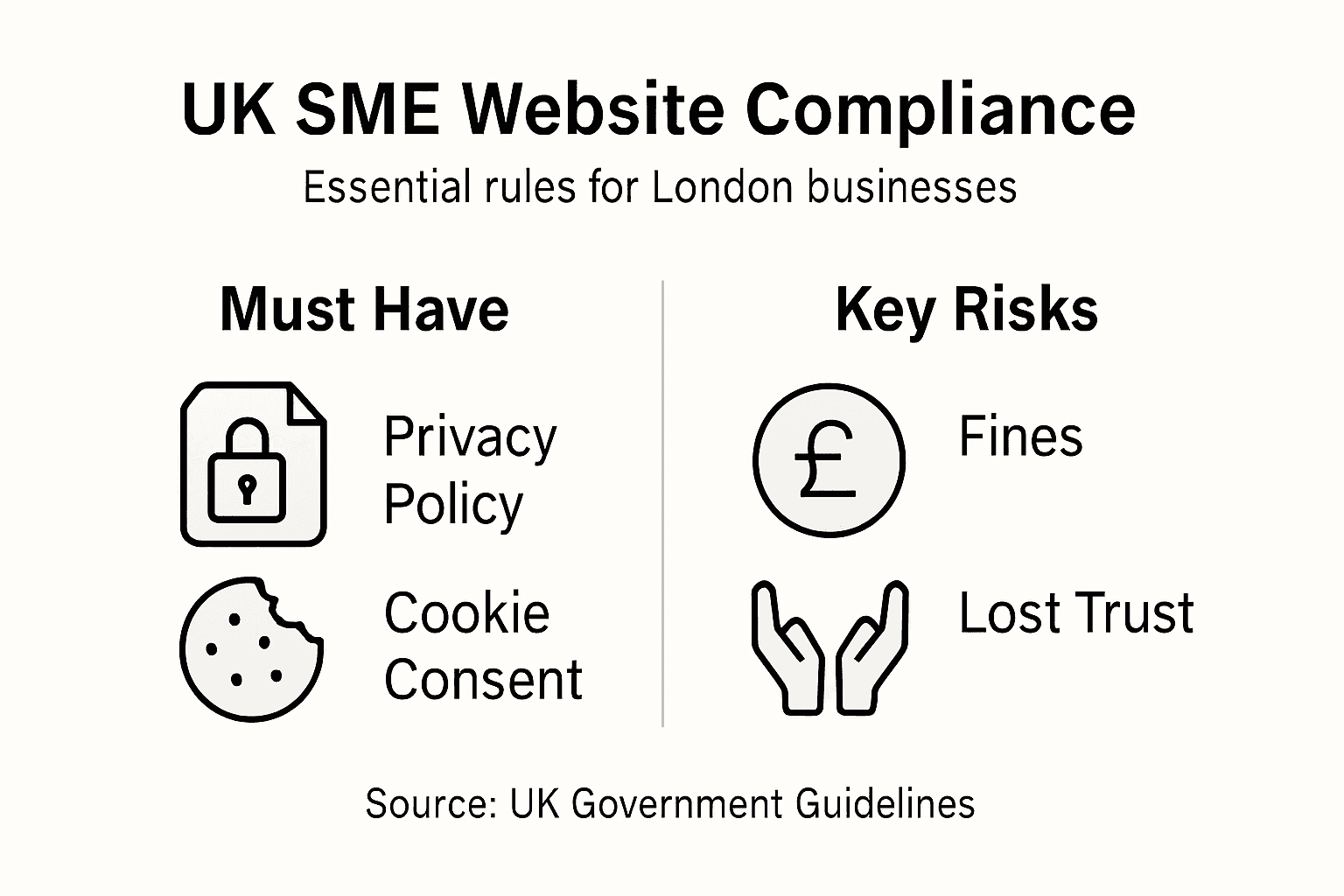 UK SME Website Compliance

Essential rules for London businesses

Must Have

Privacy Policy

Cookie Consent

Key Risks

£

Fines

Lost Trust

Source: UK Government Guidelines