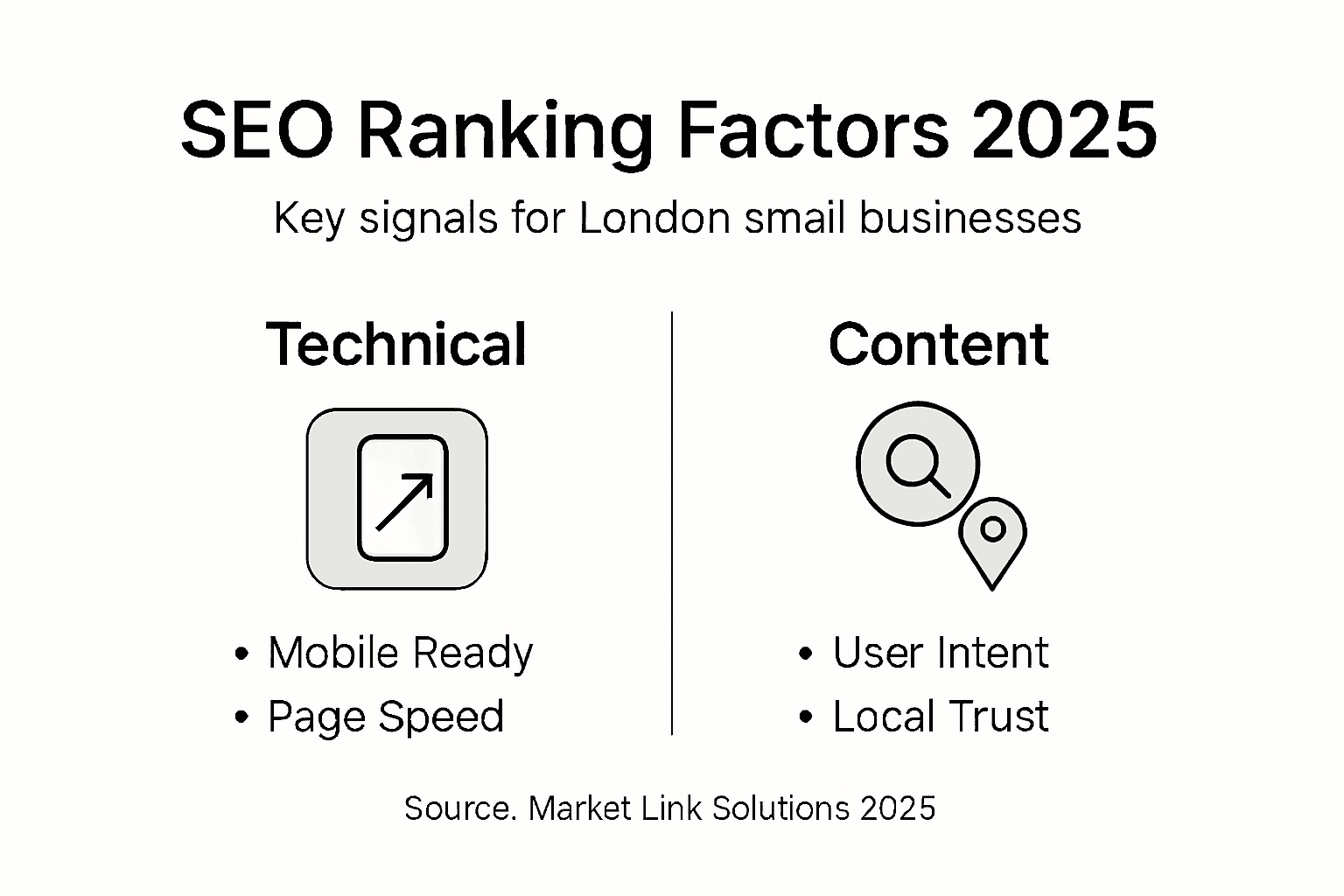 SEO Ranking Factors 2025

Key signals for London small businesses

Technical

• Mobile Ready
• Page Speed

Content

• User Intent
• Local Trust

Source. Market Link Solutions 2025