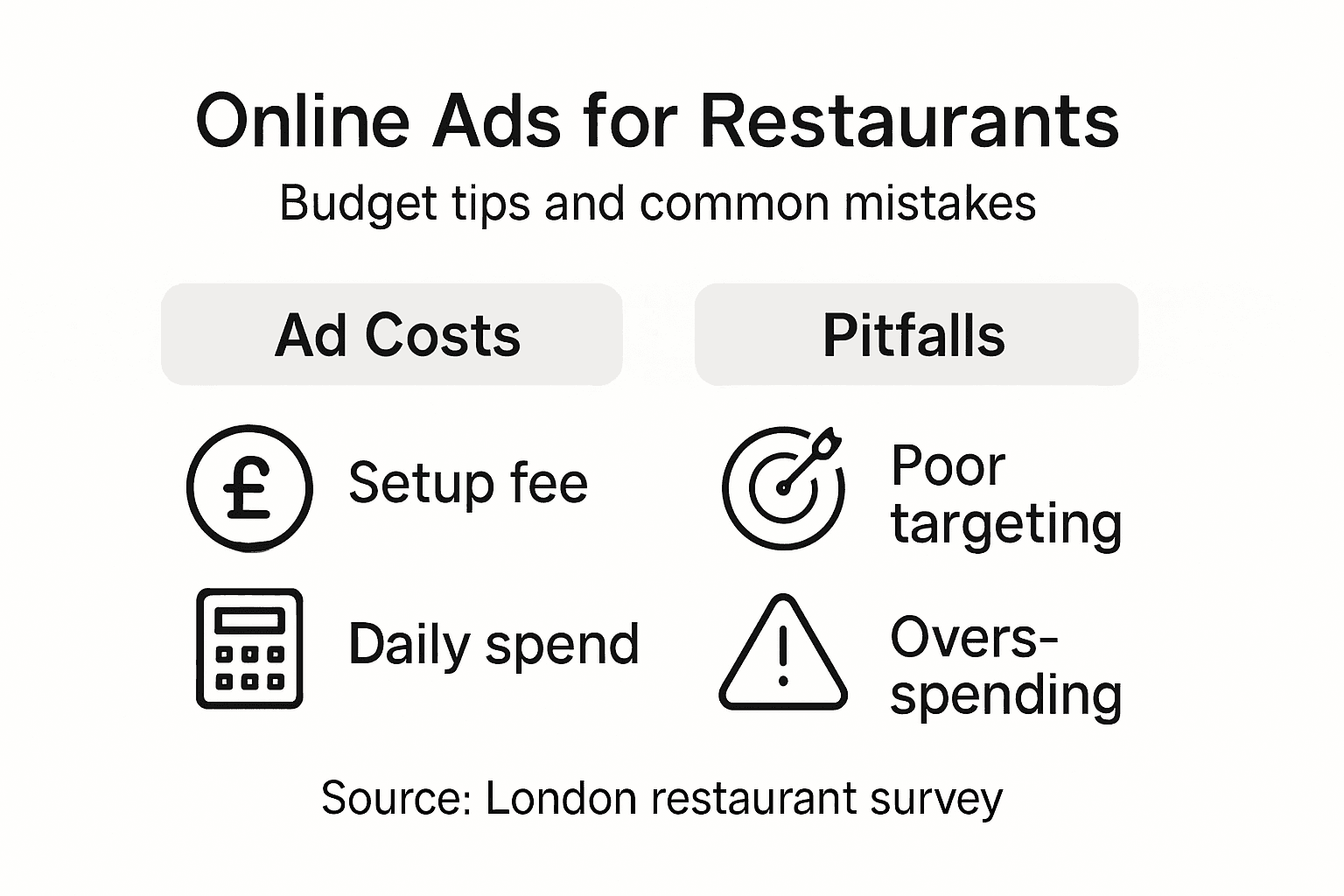 Online Ads for Restaurants

Budget tips and common mistakes

Ad Costs

£ Setup fee

Daily spend

Pitfalls

Poor targeting

Overs-spending

Source: London restaurant survey