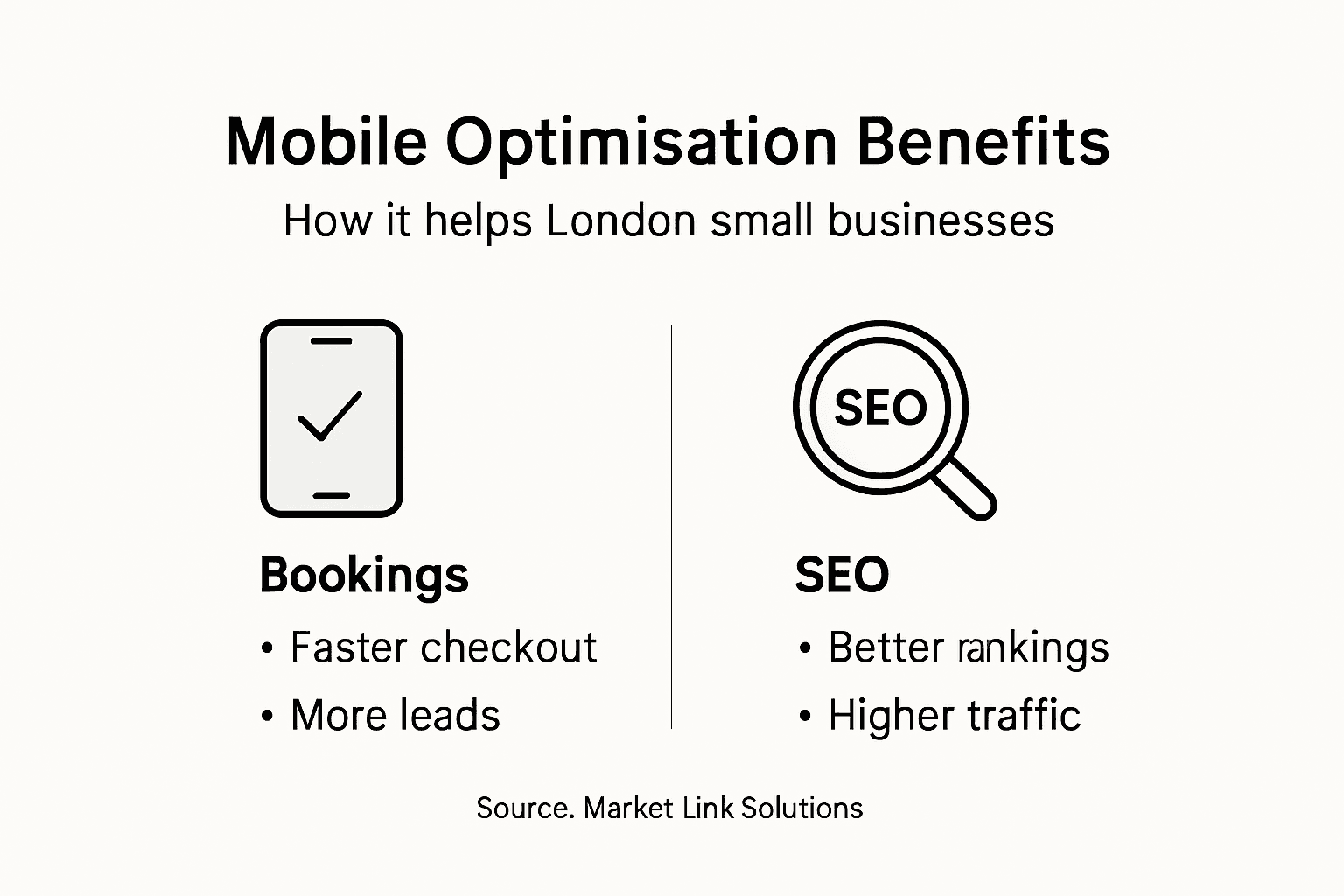 Mobile Optimisation Benefits

How it helps London small businesses

Bookings

• Faster checkout

• More leads

SEO

SEO

• Better rankings

• Higher traffic

Source. Market Link Solutions