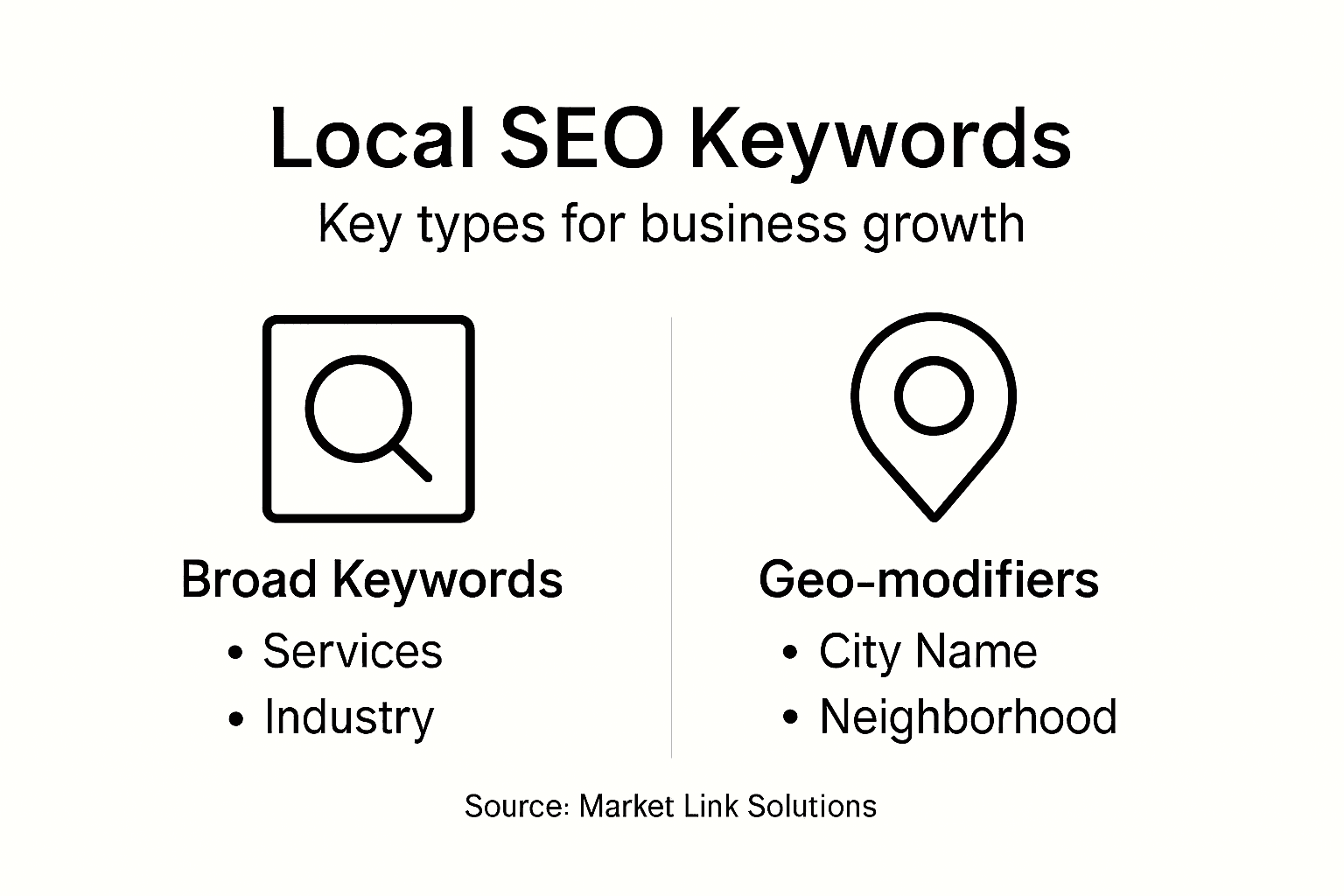 Local SEO Keywords
Key types for business growth

Broad Keywords
• Services
• Industry

Geo-modifiers
• City Name
• Neighborhood

Source: Market Link Solutions