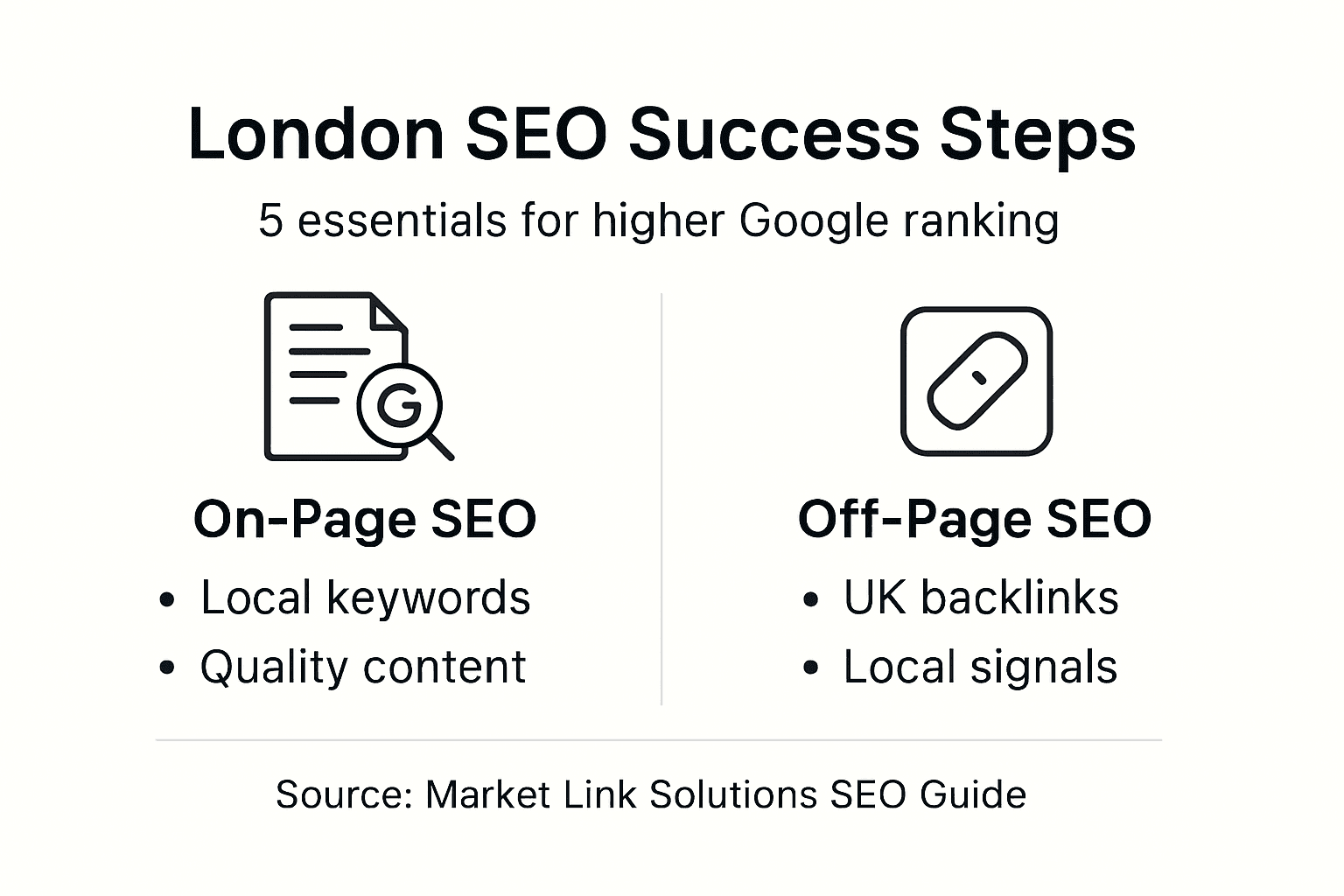 London SEO Success Steps

5 essentials for higher Google ranking

G

On-Page SEO

• Local keywords
• Quality content

Off-Page SEO

• UK backlinks
• Local signals

Source: Market Link Solutions SEO Guide