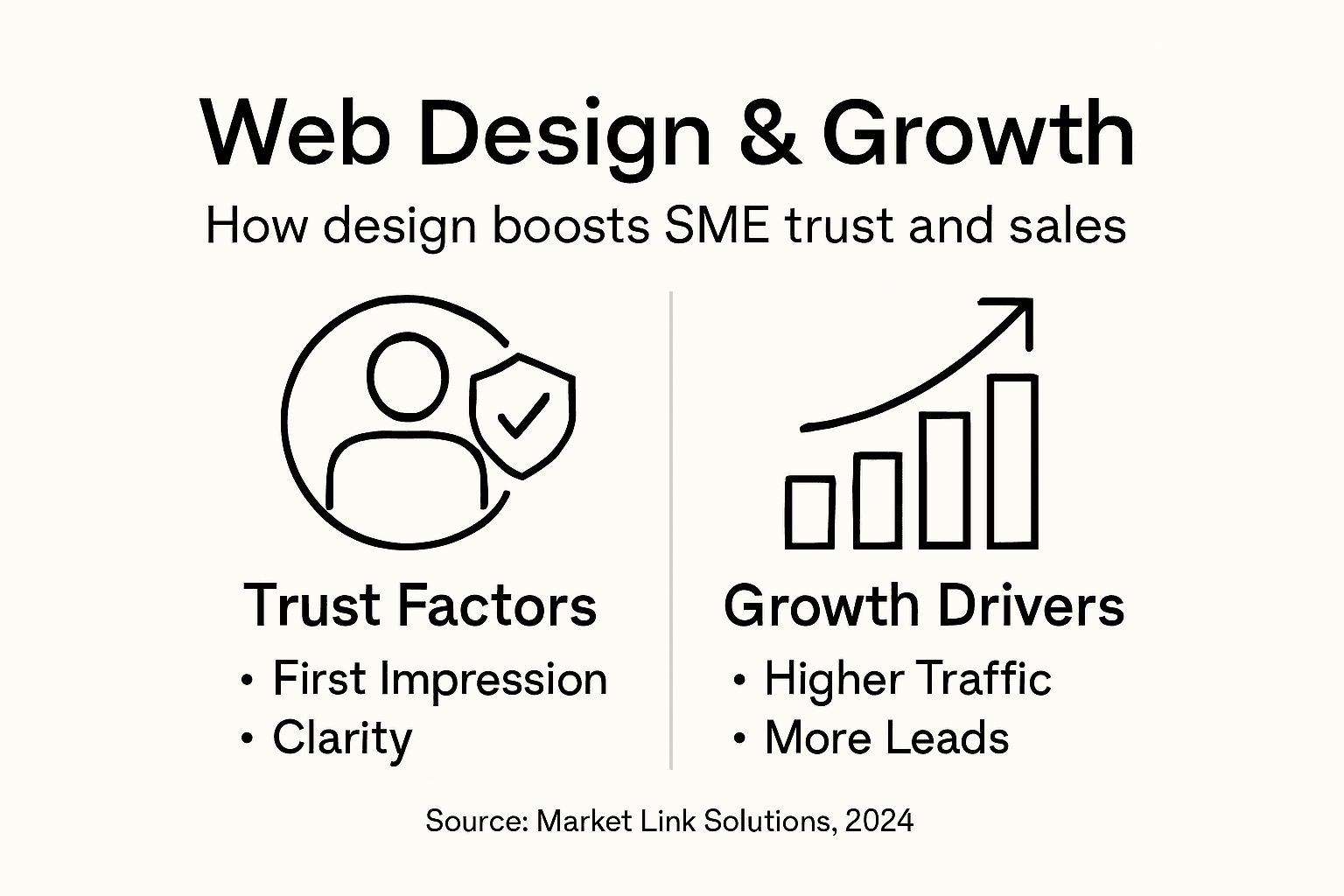 Web Design & Growth

How design boosts SME trust and sales

Trust Factors

• First Impression
• Clarity

Growth Drivers

• Higher Traffic
• More Leads

Source: Market Link Solutions, 2024