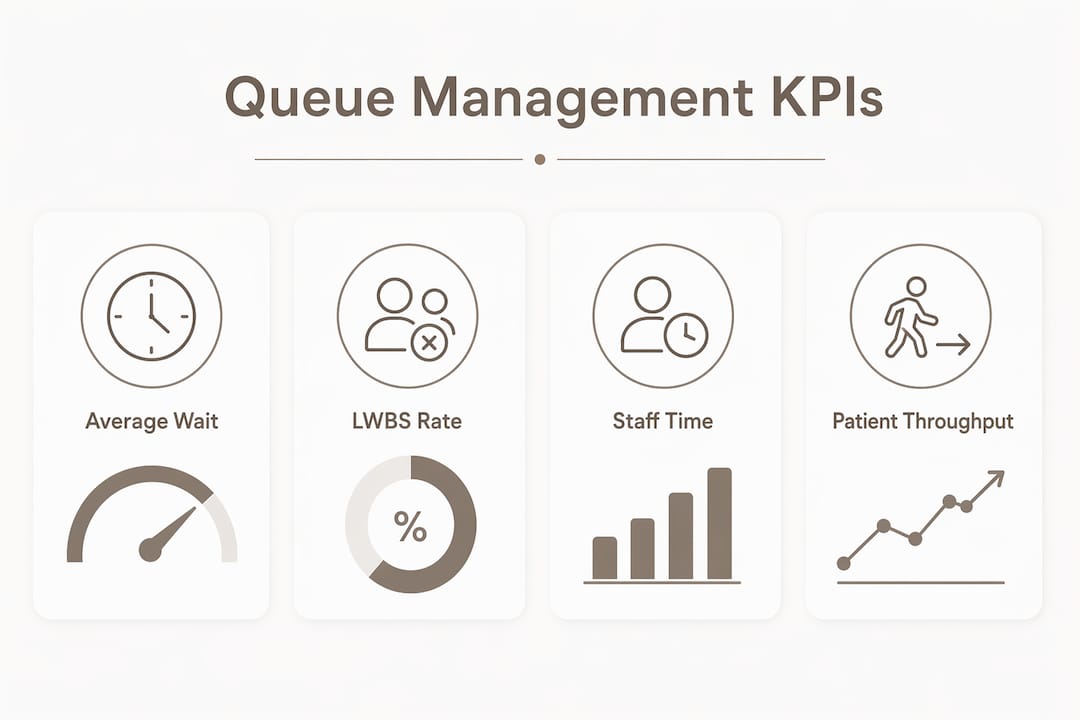 Queue Management KPIs

Average Wait

LWBS Rate

%

Staff Time

Patient Throughput