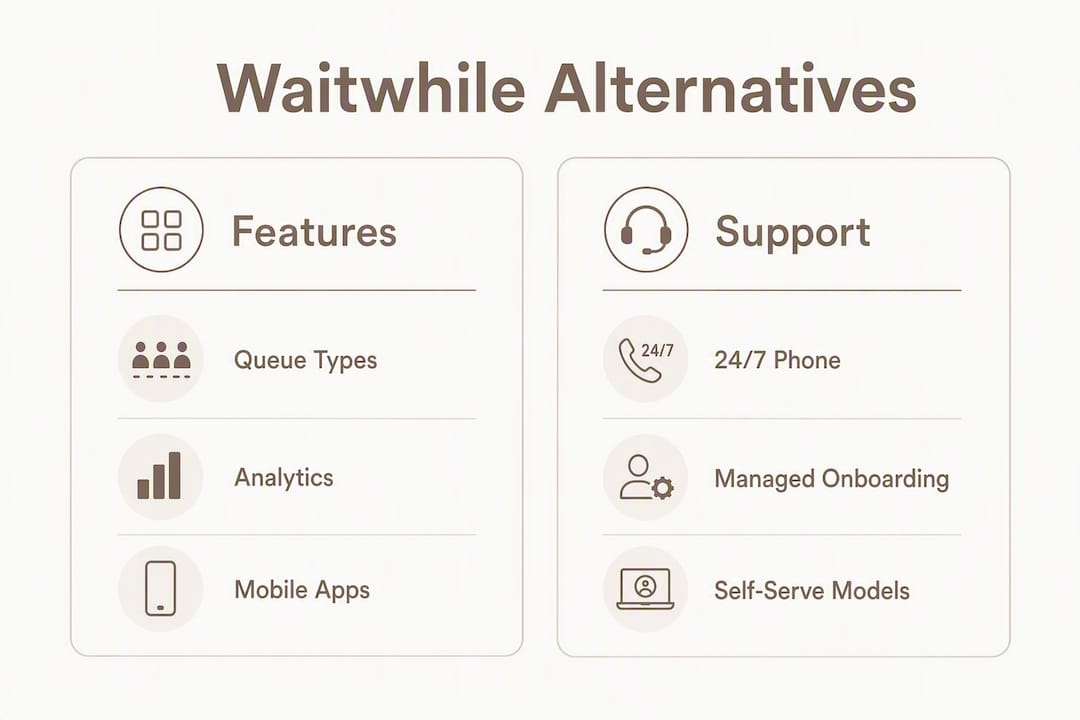 Waitwhile Alternatives

Features

Queue Types

Analytics

Mobile Apps

Support

24/7

24/7 Phone

Managed Onboarding

Self-Serve Models