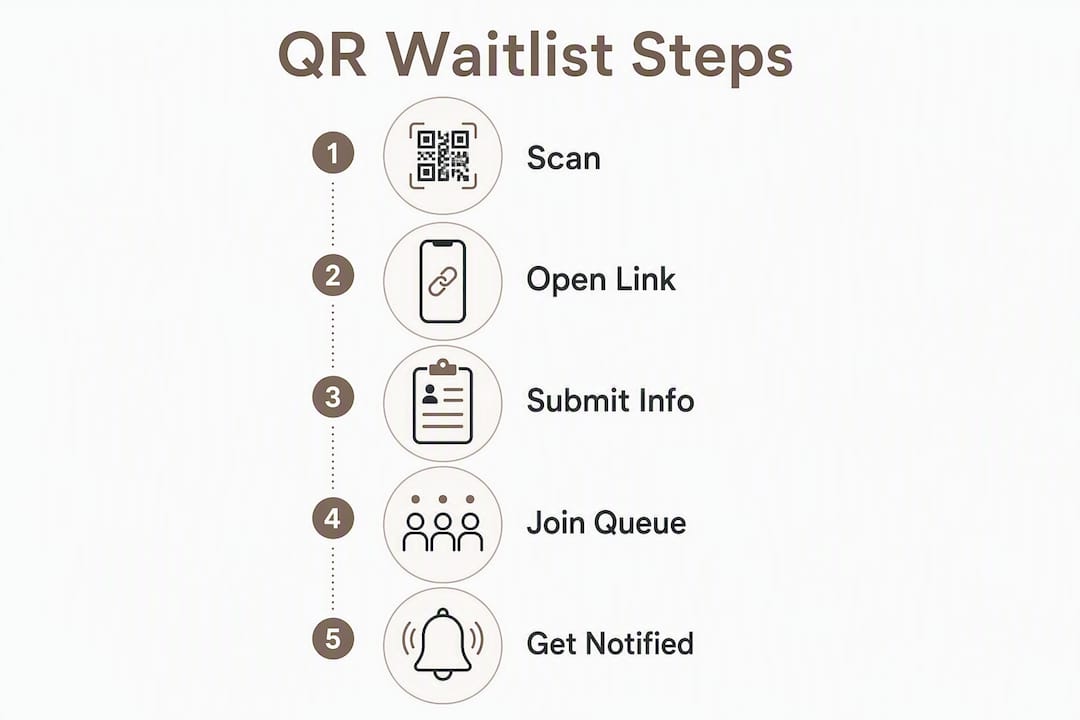 QR Waitlist Steps

1 Scan

2 Open Link

3 Submit Info

4 Join Queue

5 Get Notified