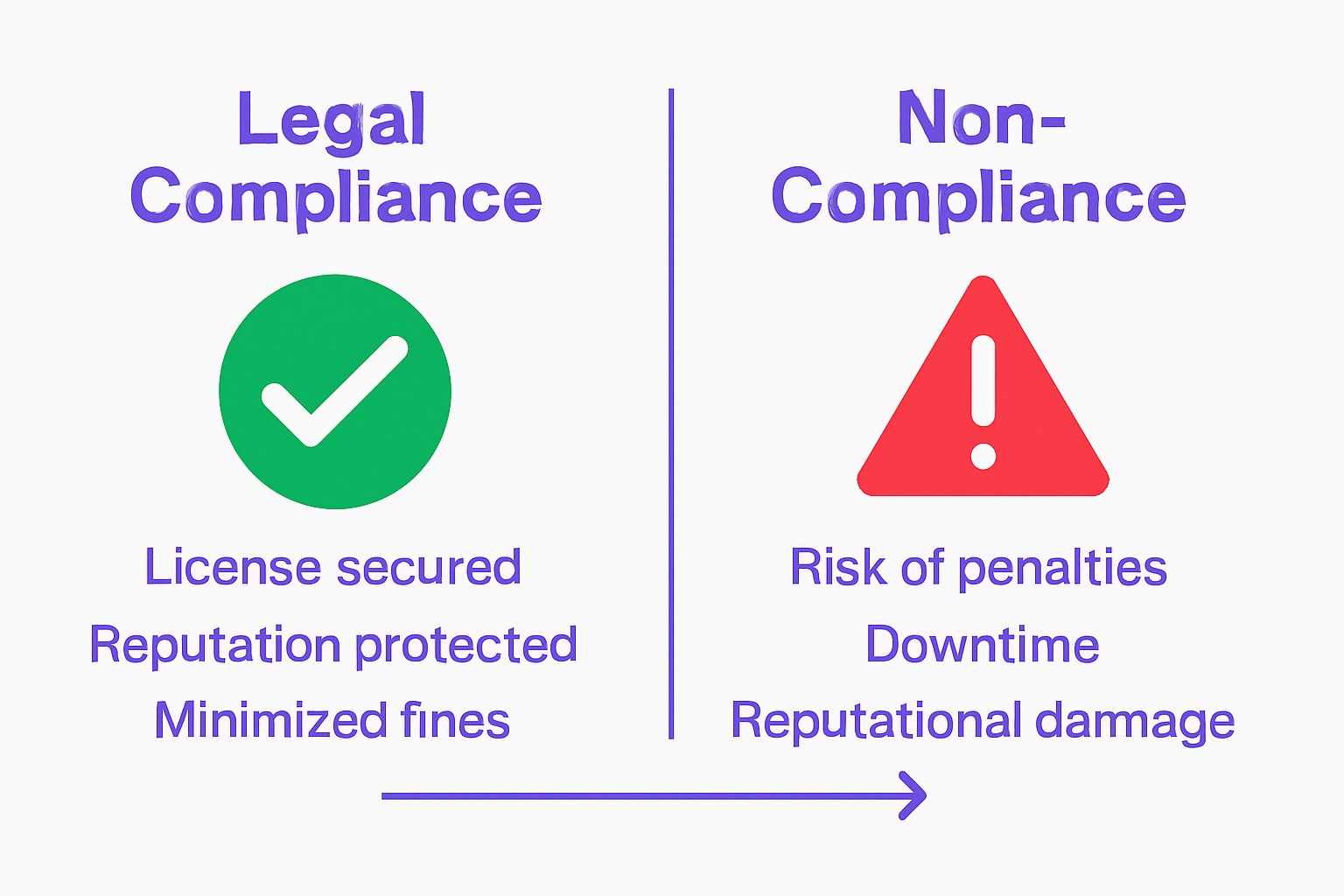 Legal Compliance

License secured
Reputation protected
Minimized fines

Non-Compliance

Risk of penalties
Downtime
Reputational damage