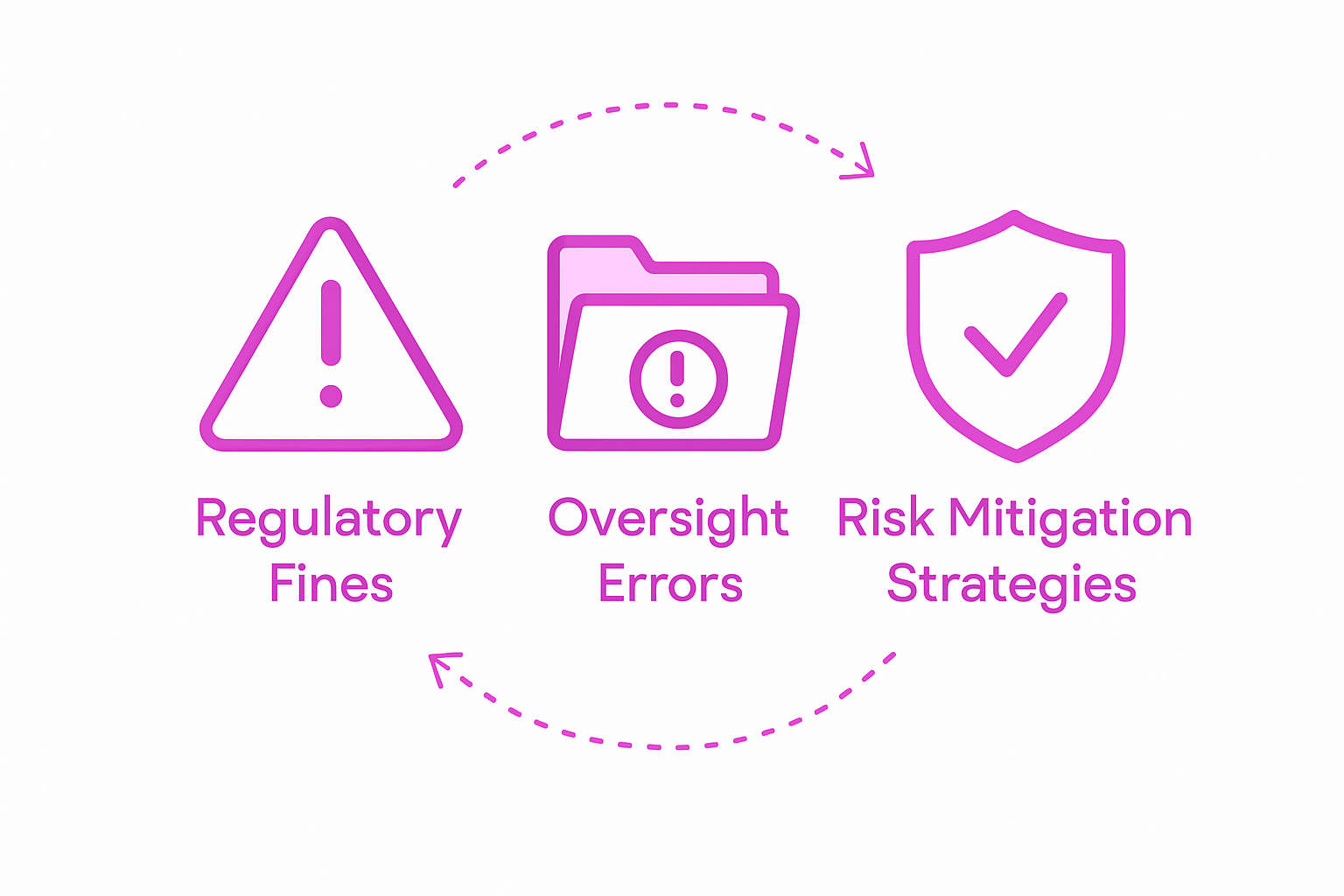 Regulatory Fines

Oversight Errors

Risk Mitigation Strategies