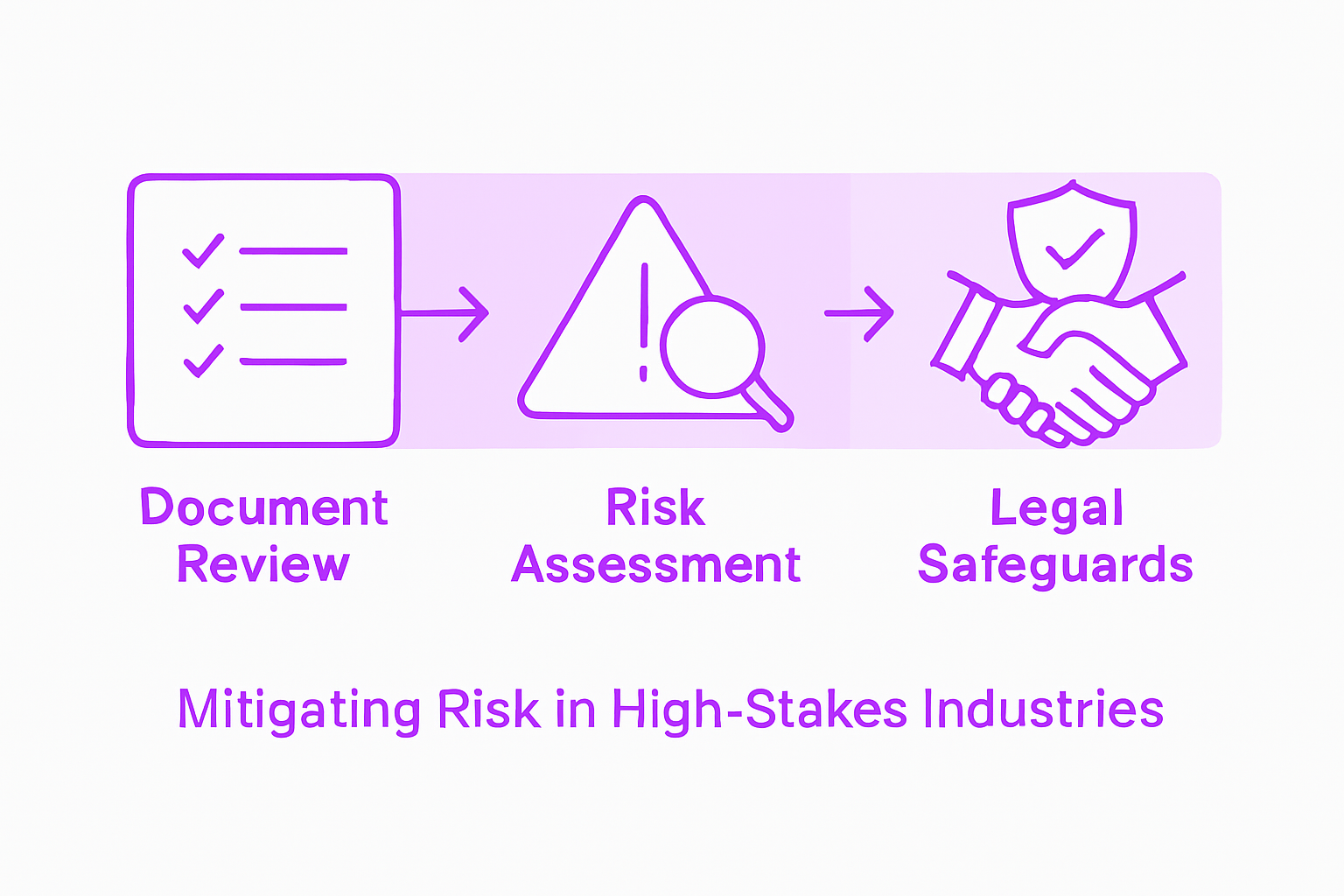 Document Review

Risk Assessment

Legal Safeguards

Mitigating Risk in High-Stakes Industries