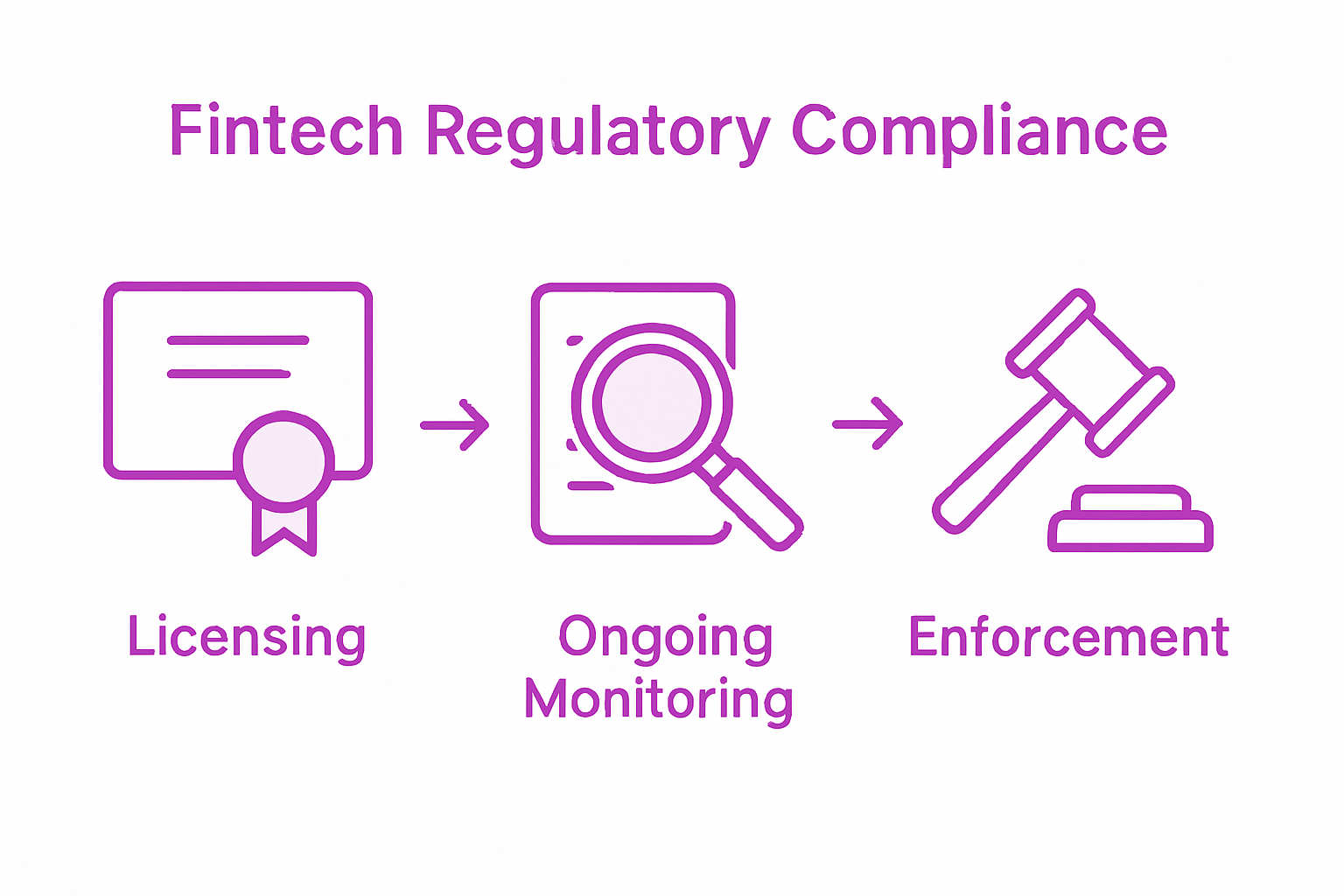 Fintech Regulatory Compliance

Licensing

Ongoing Monitoring

Enforcement