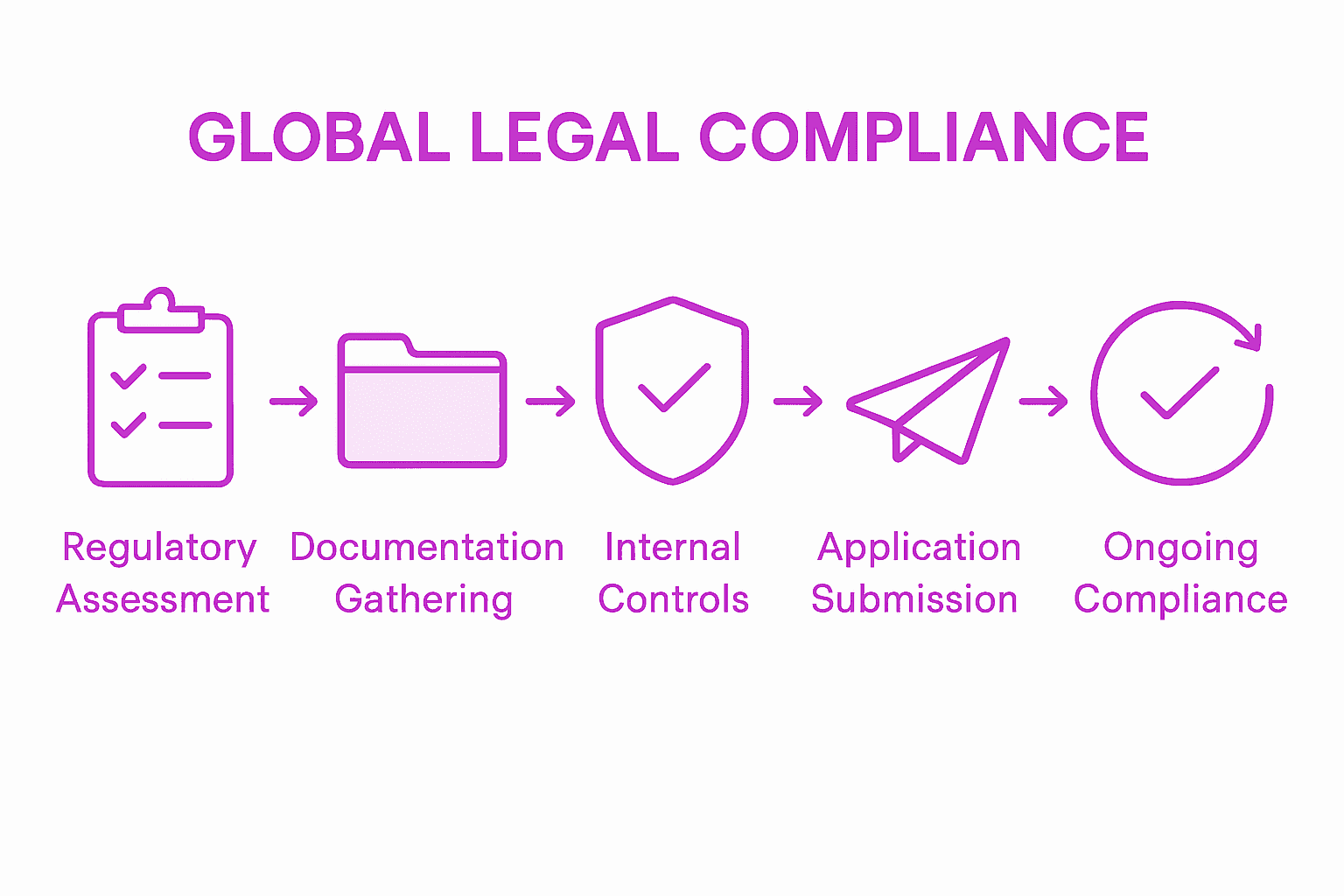 GLOBAL LEGAL COMPLIANCE

Regulatory Assessment

Documentation Gathering

Internal Controls

Application Submission

Ongoing Compliance